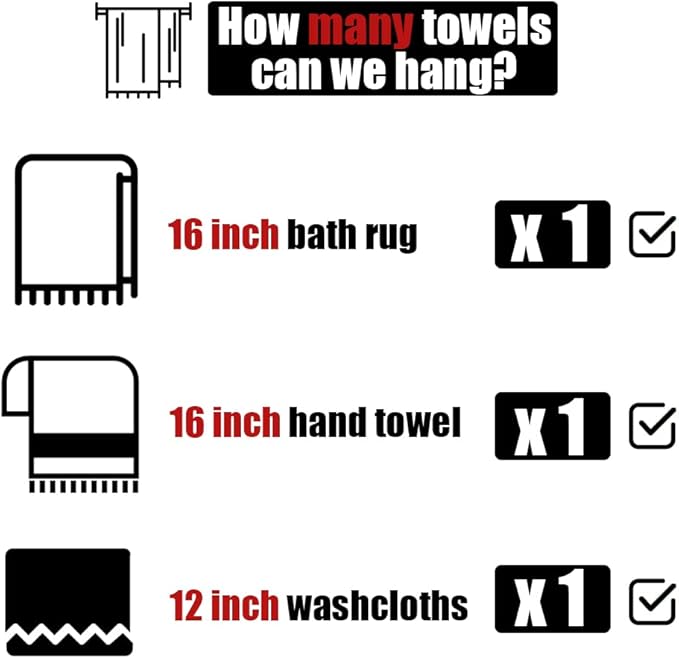 How many towels can we hang?

16 inch bath rug

X 1

16 inch hand towel

X 1

12 inch washcloths

X 1