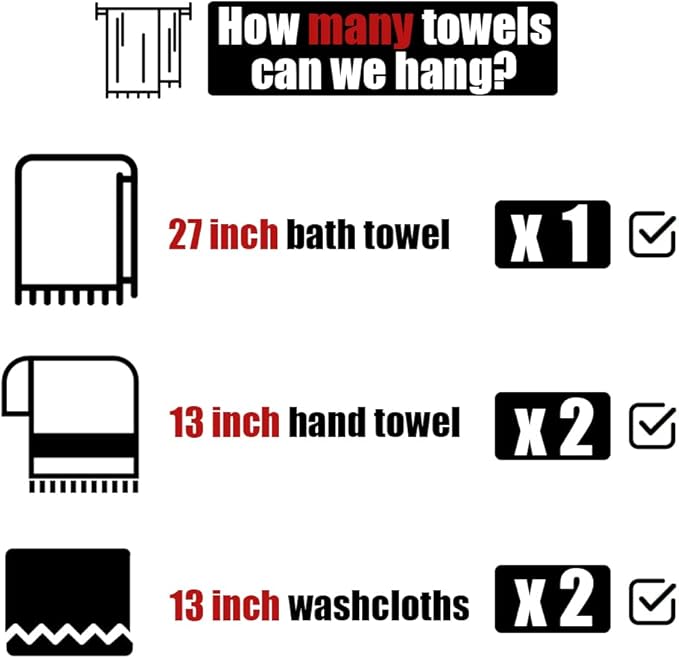 How many towels can we hang?

27 inch bath towel x 1

13 inch hand towel x 2

13 inch washcloths x 2