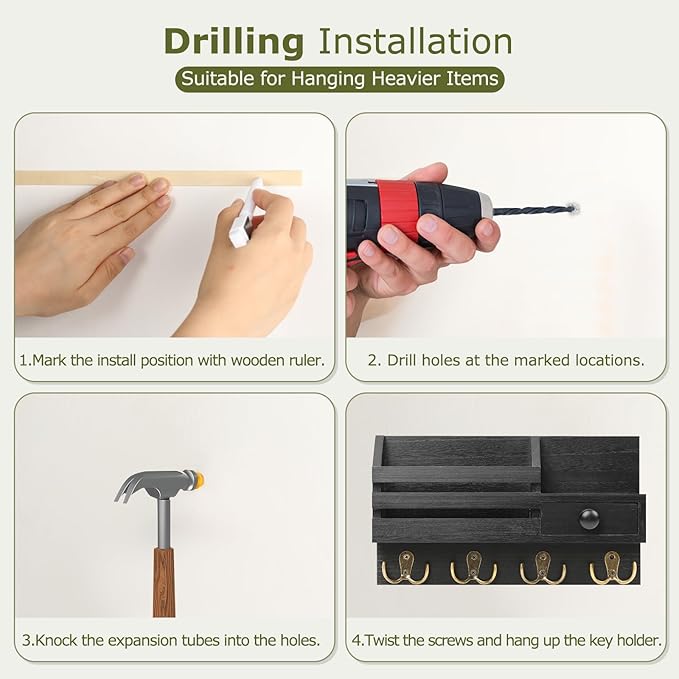 Drilling Installation

Suitable for Hanging Heavier Items

1.Mark the install position with wooden ruler.

2. Drill holes at the marked locations.

3.Knock the expansion tubes into the holes.

4.Twist the screws and hang up the key holder.