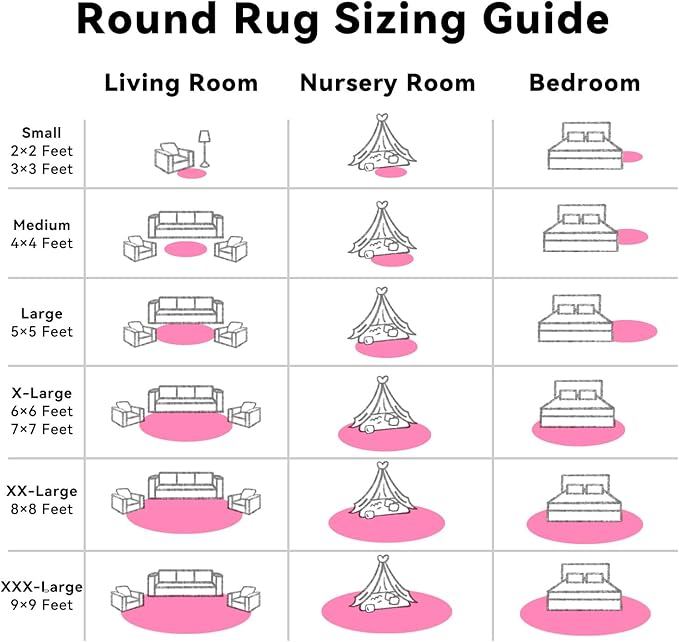 Round Rug Sizing Guide

| | Living Room | Nursery Room | Bedroom |
|---|---|---|---|
| Small 2×2 Feet 3×3 Feet | | | |
| Medium 4×4 Feet | | | |
| Large 5×5 Feet | | | |
| X-Large 6×6 Feet 7×7 Feet | | | |
| XX-Large 8×8 Feet | | | |
| XXX-Large 9×9 Feet | | | |