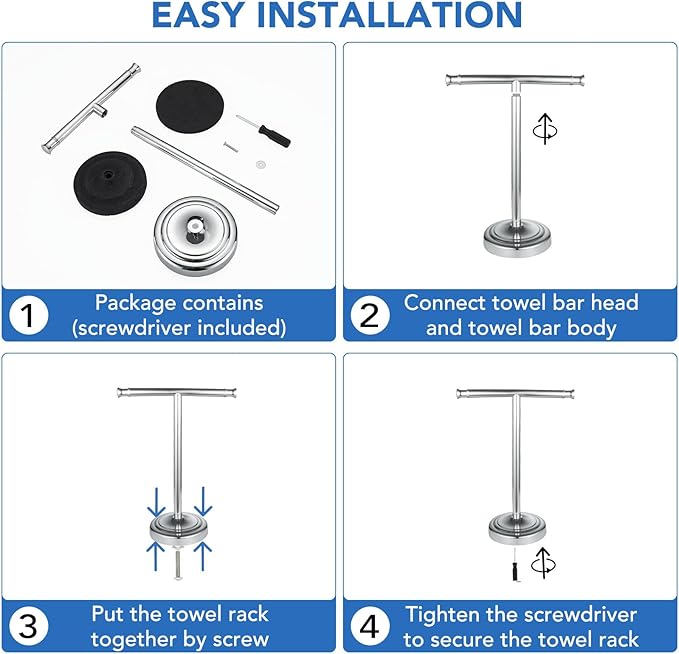 EASY INSTALLATION

1 Package contains (screwdriver included)

2 Connect towel bar head and towel bar body

3 Put the towel rack together by screw

4 Tighten the screwdriver to secure the towel rack