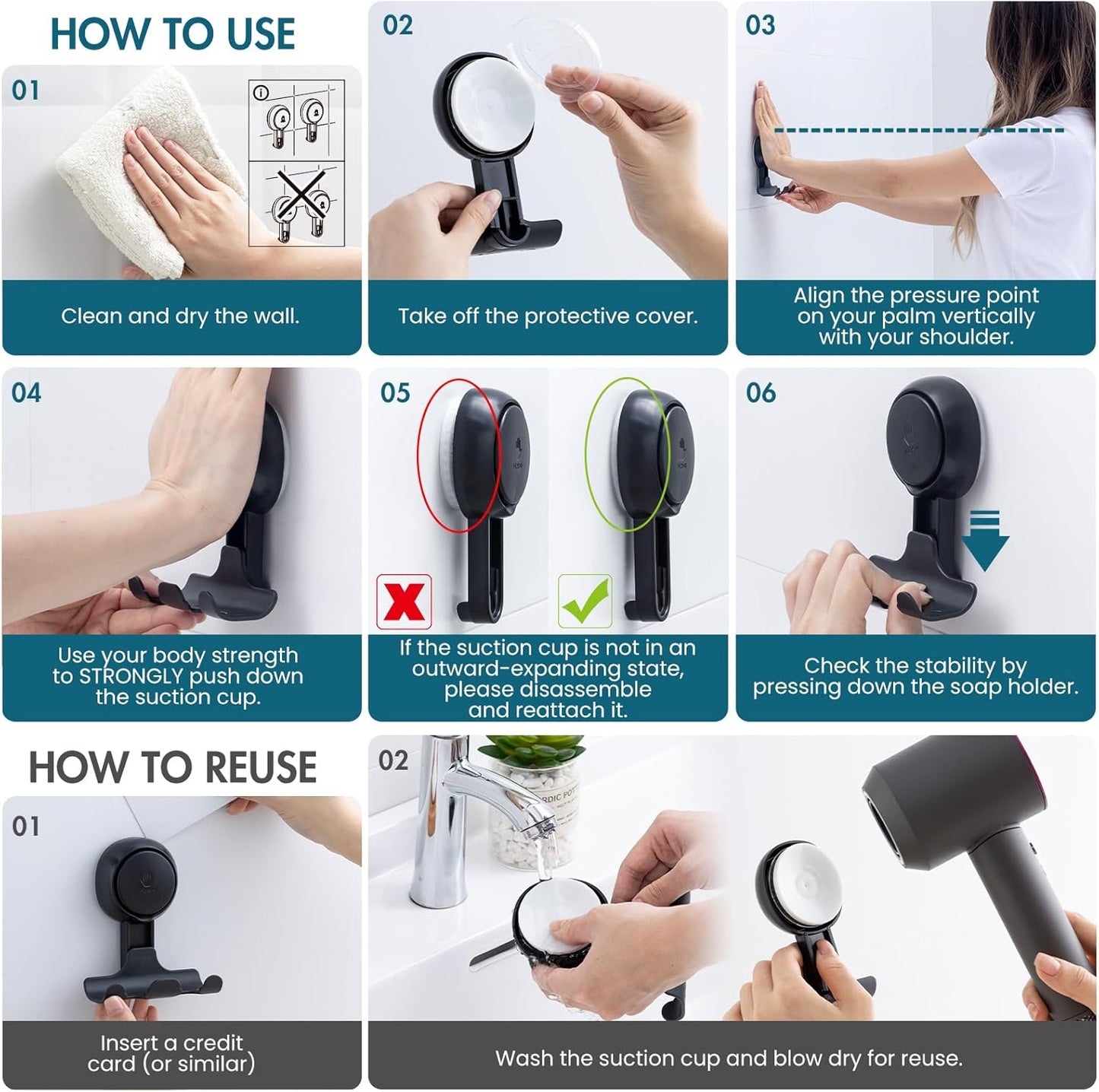 HOW TO USE

01

Clean and dry the wall.

02

Take off the protective cover.

03

Align the pressure point on your palm vertically with your shoulder.

04

Use your body strength to STRONGLY push down the suction cup.

05

If the suction cup is not in an outward-expanding state, please disassemble and reattach it.

06

Check the stability by pressing down the soap holder.

HOW TO REUSE

01

Insert a credit card (or similar)

02

Wash the suction cup and blow dry for reuse.