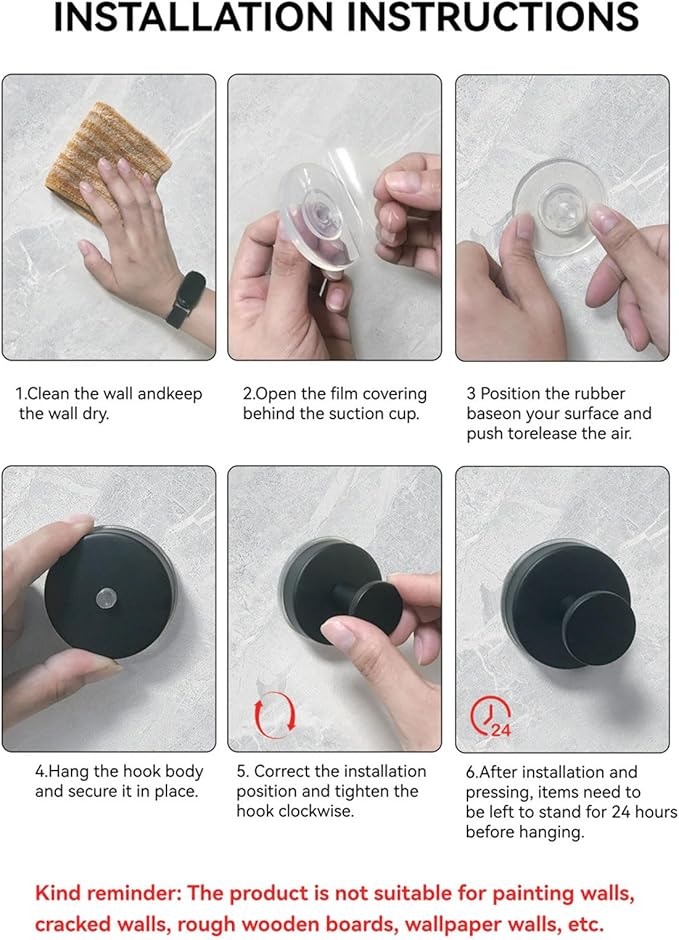 INSTALLATION INSTRUCTIONS

1.Clean the wall andkeep the wall dry.

2.Open the film covering behind the suction cup.

3 Position the rubber baseon your surface and push torelease the air.

4.Hang the hook body and secure it in place.

5. Correct the installation position and tighten the hook clockwise.

24

6.After installation and pressing, items need to be left to stand for 24 hours before hanging.

Kind reminder: The product is not suitable for painting walls, cracked walls, rough wooden boards, wallpaper walls, etc.