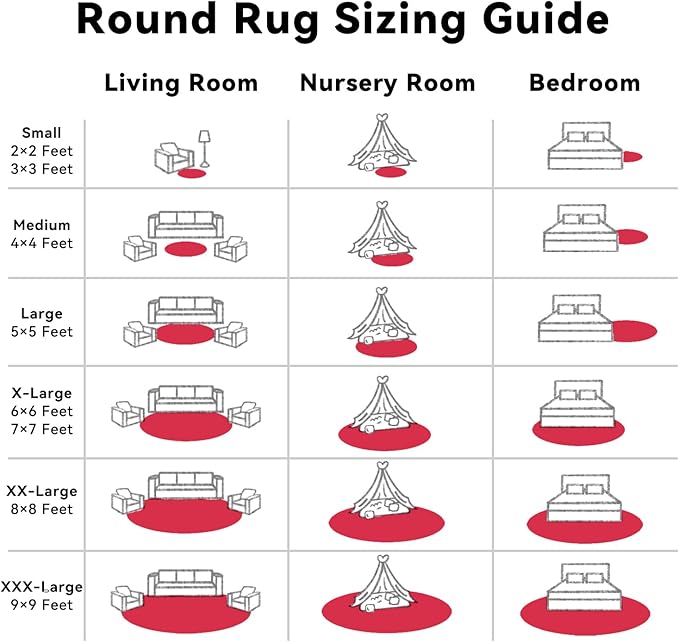 Round Rug Sizing Guide

| | Living Room | Nursery Room | Bedroom |
|---|---|---|---|
| Small 2×2 Feet 3×3 Feet | | | |
| Medium 4×4 Feet | | | |
| Large 5×5 Feet | | | |
| X-Large 6×6 Feet 7×7 Feet | | | |
| XX-Large 8×8 Feet | | | |
| XXX-Large 9×9 Feet | | | |