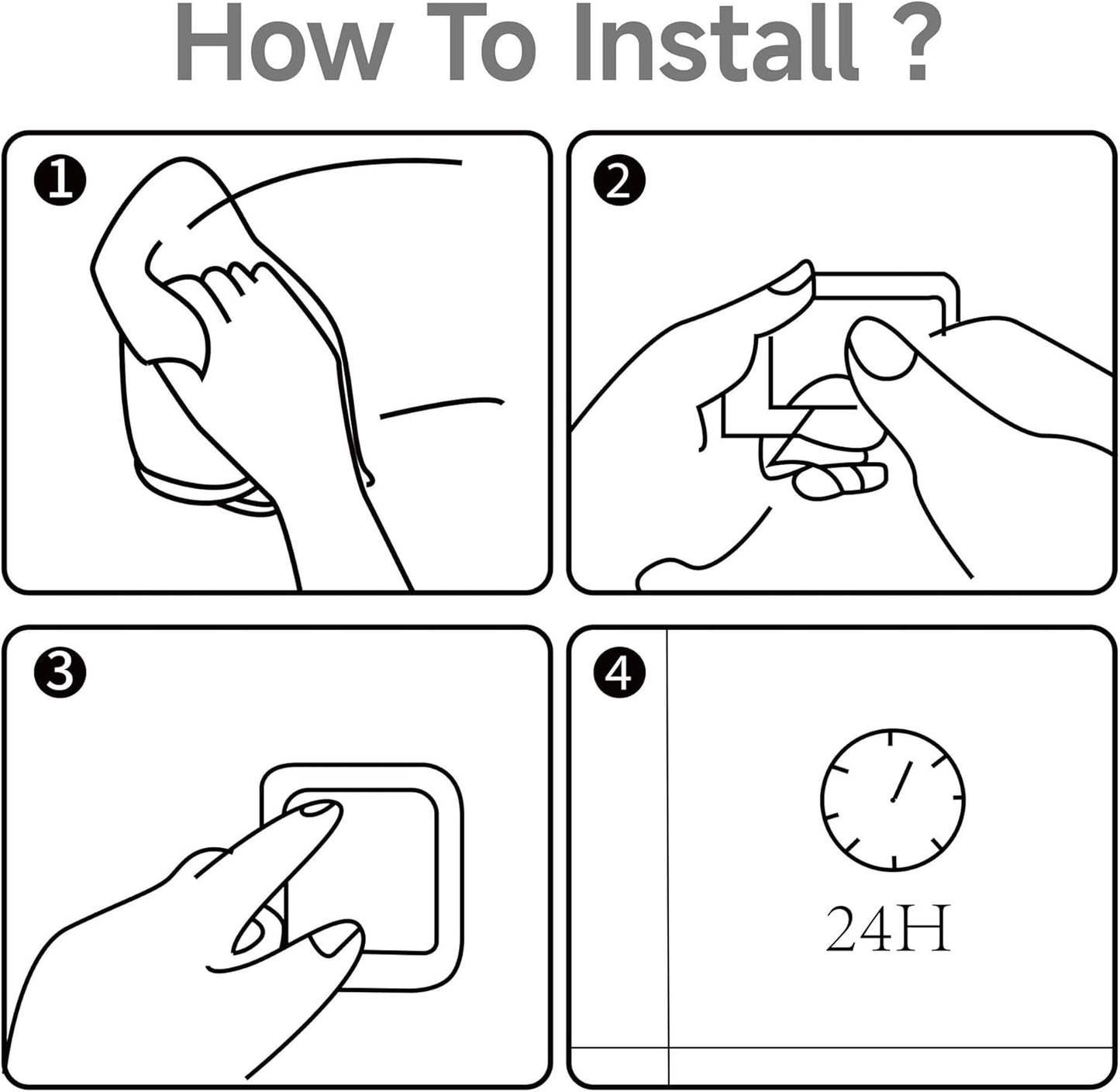 How To Install ?

1

2

3

4

24H