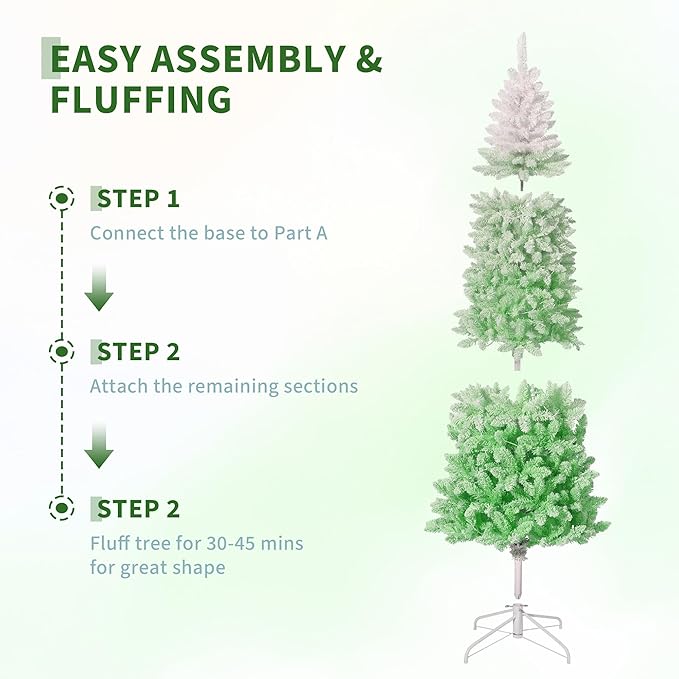 EASY ASSEMBLY & FLUFFING

STEP 1

Connect the base to Part A

STEP 2

Attach the remaining sections

STEP 2

Fluff tree for 30-45 mins for great shape