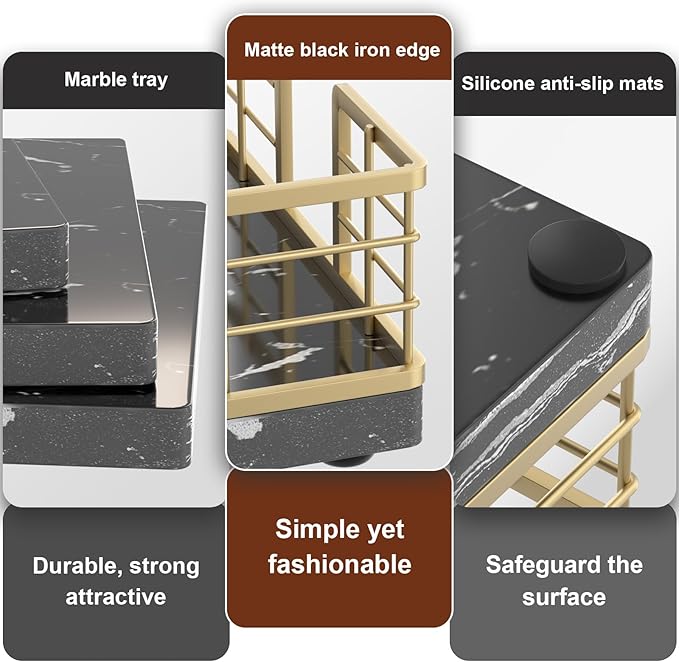 Marble tray

Durable, strong attractive

Matte black iron edge

Simple yet fashionable

Silicone anti-slip mats

Safeguard the surface