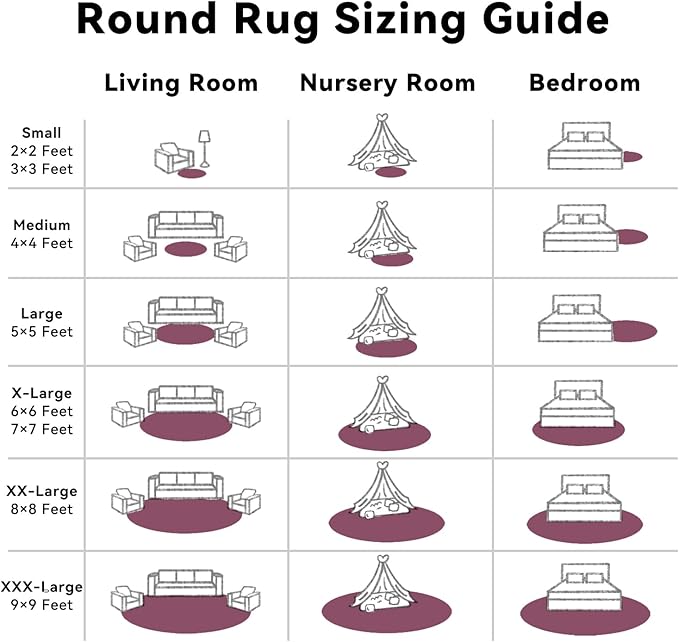 Round Rug Sizing Guide

| | Living Room | Nursery Room | Bedroom |
|---|---|---|---|
| Small 2×2 Feet 3×3 Feet | | | |
| Medium 4×4 Feet | | | |
| Large 5×5 Feet | | | |
| X-Large 6×6 Feet 7×7 Feet | | | |
| XX-Large 8×8 Feet | | | |
| XXX-Large 9×9 Feet | | | |