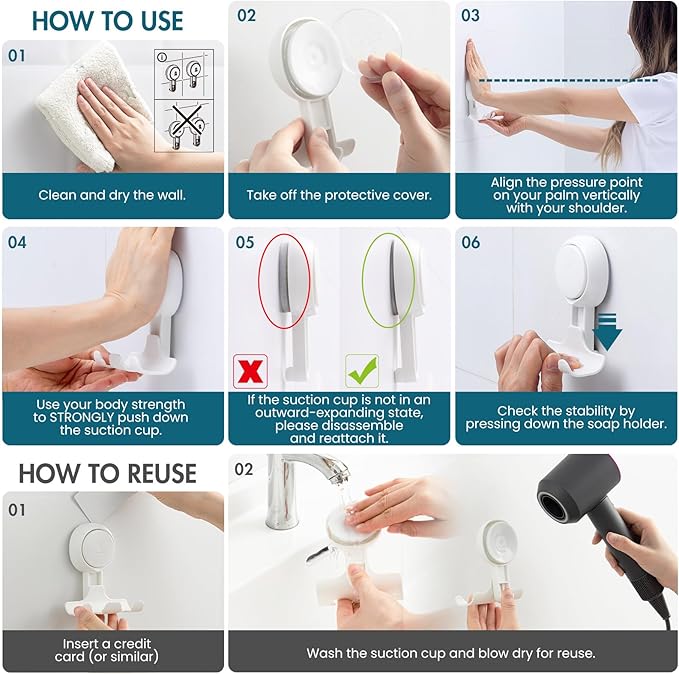 HOW TO USE

01

Clean and dry the wall.

02

Take off the protective cover.

03

Align the pressure point on your palm vertically with your shoulder.

04

Use your body strength to STRONGLY push down the suction cup.

05

If the suction cup is not in an outward-expanding state, please disassemble and reattach it.

06

Check the stability by pressing down the soap holder.

HOW TO REUSE

01

Insert a credit card (or similar)

02

Wash the suction cup and blow dry for reuse.