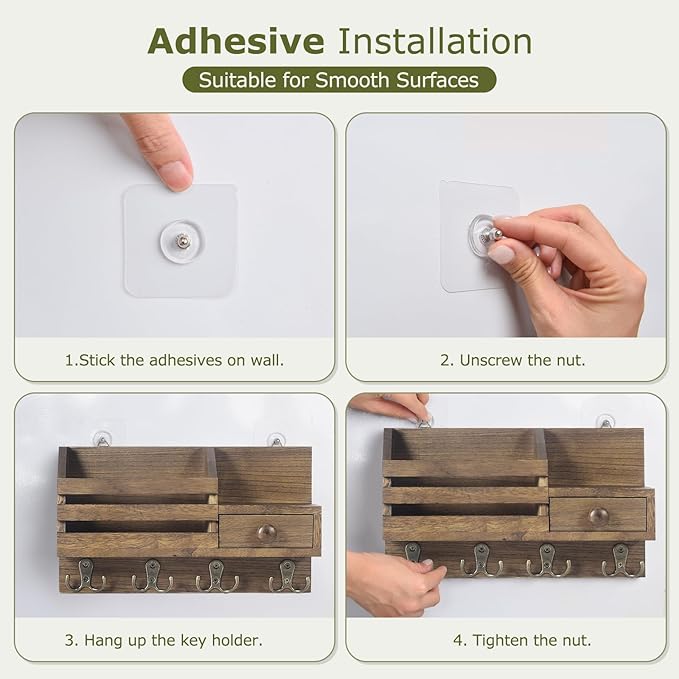 Adhesive Installation
Suitable for Smooth Surfaces

1.Stick the adhesives on wall.

2. Unscrew the nut.

3. Hang up the key holder.

4. Tighten the nut.