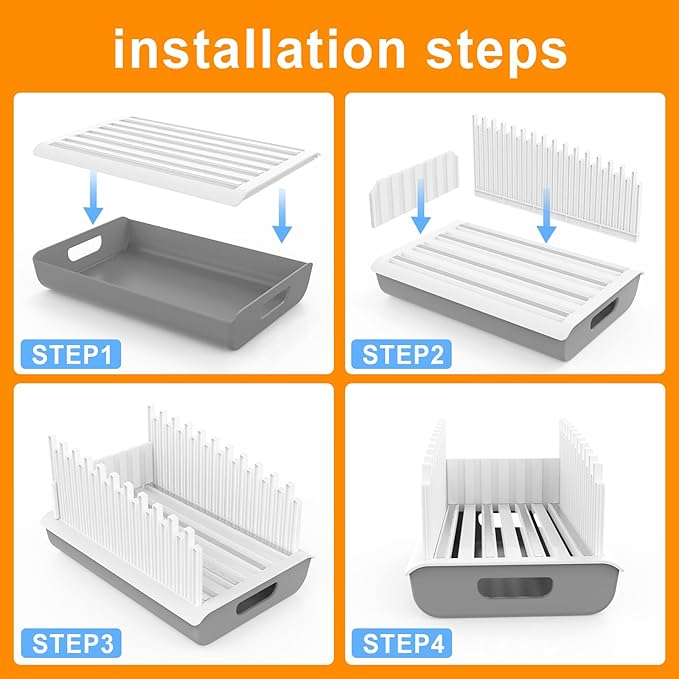 installation steps

STEP1

STEP2

STEP3

STEP4