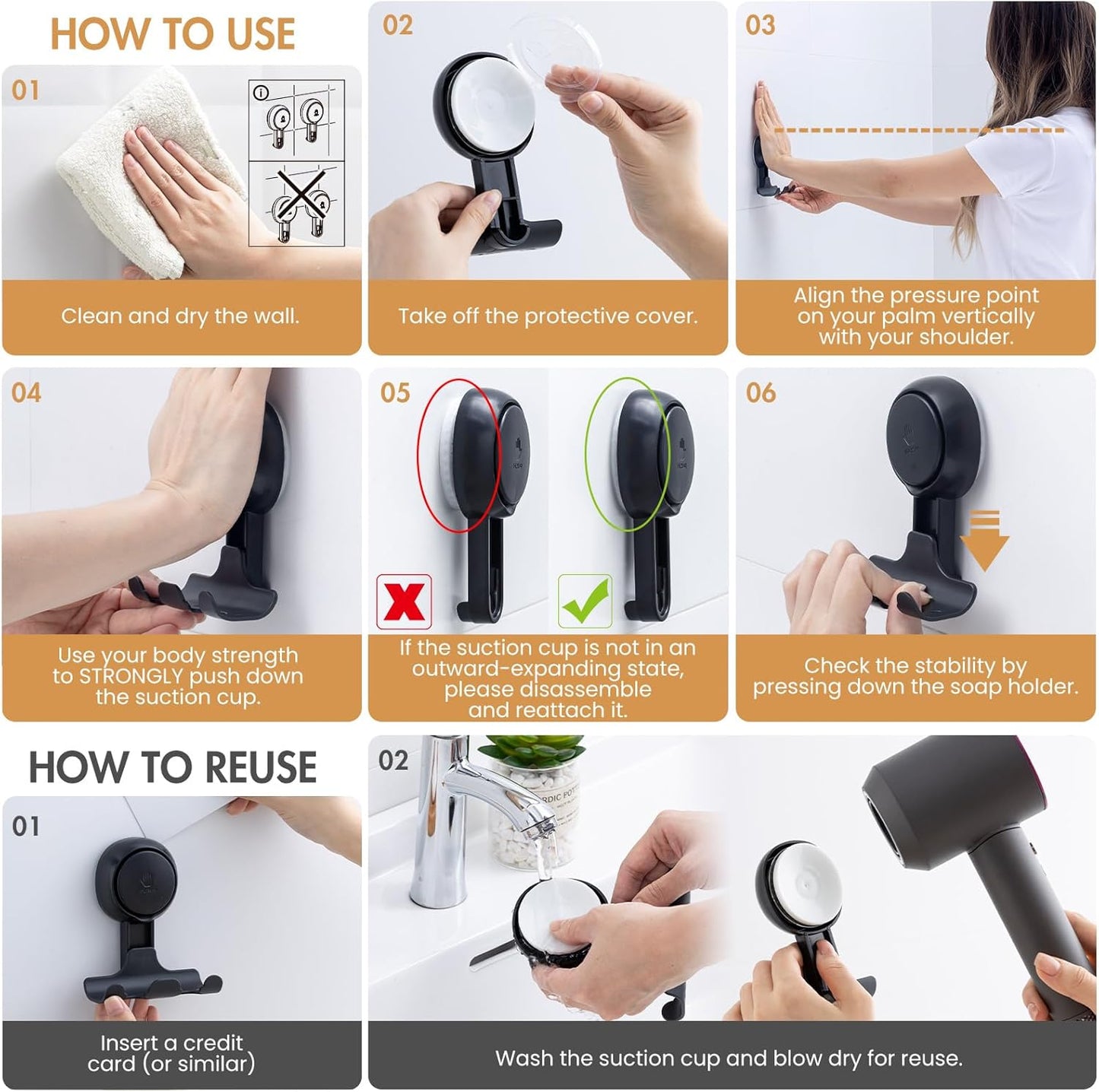 HOW TO USE

01

Clean and dry the wall.

02

Take off the protective cover.

03

Align the pressure point on your palm vertically with your shoulder.

04

Use your body strength to STRONGLY push down the suction cup.

05

If the suction cup is not in an outward-expanding state, please disassemble and reattach it.

06

Check the stability by pressing down the soap holder.

HOW TO REUSE

01

Insert a credit card (or similar)

02

Wash the suction cup and blow dry for reuse.