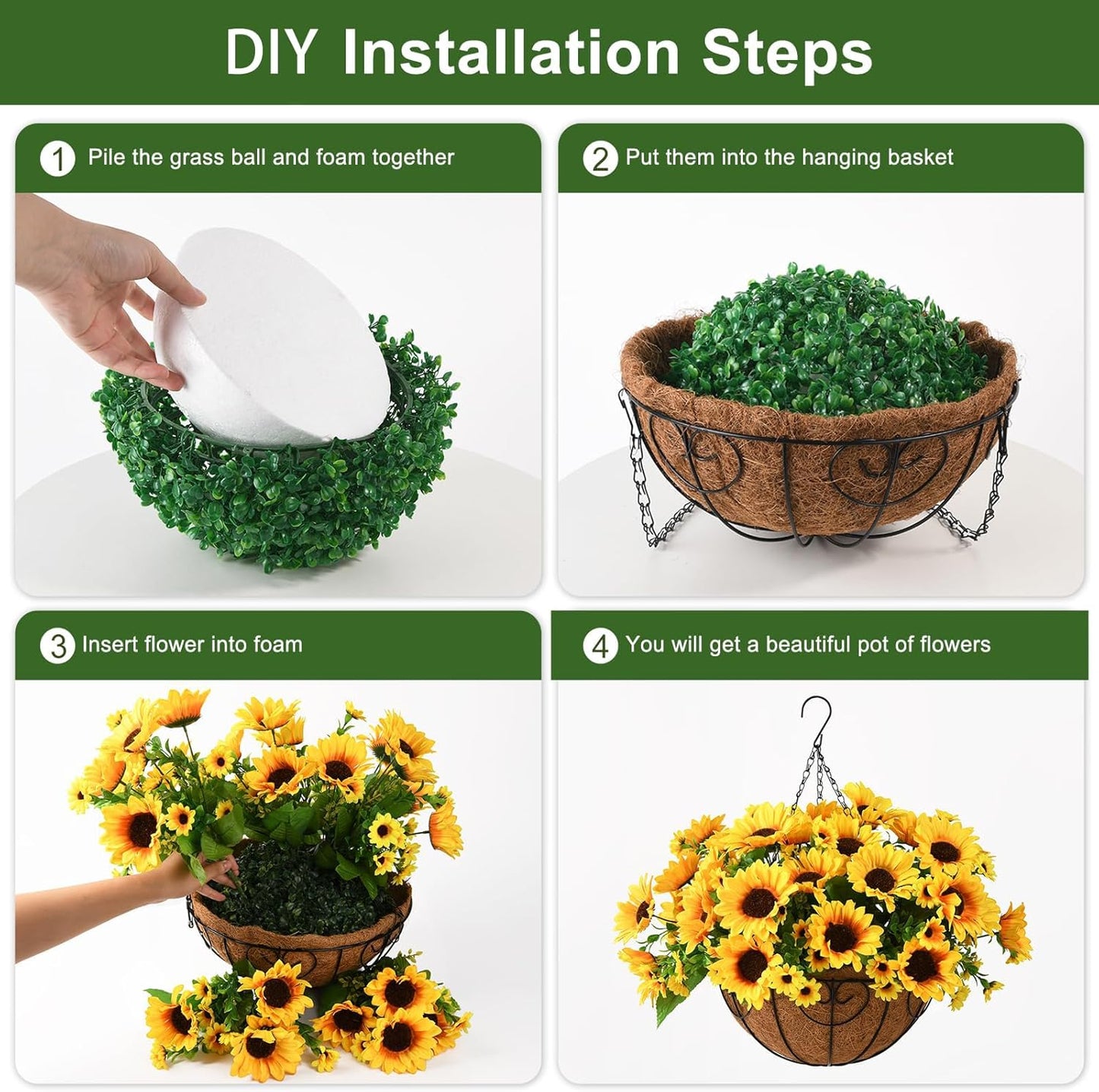 DIY Installation Steps

1 Pile the grass ball and foam together

2 Put them into the hanging basket

3 Insert flower into foam

4 You will get a beautiful pot of flowers