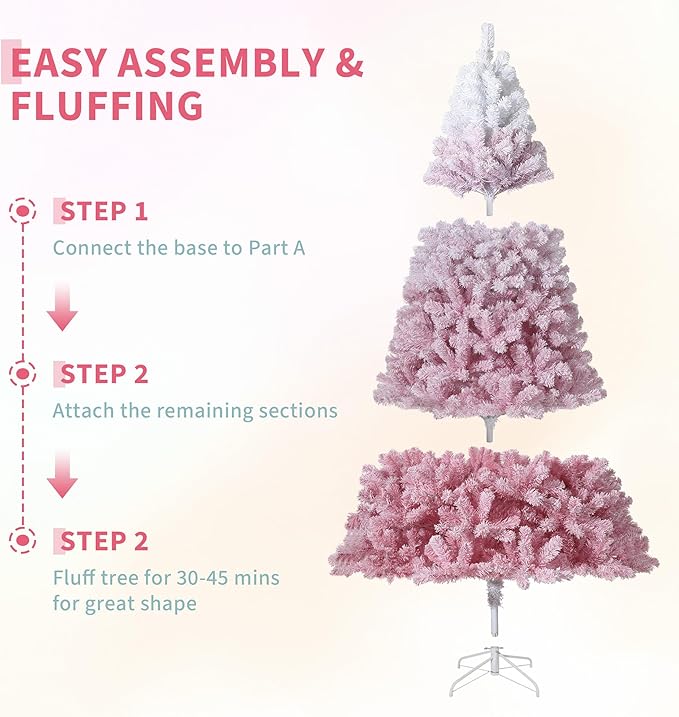 EASY ASSEMBLY & FLUFFING

STEP 1
Connect the base to Part A

STEP 2
Attach the remaining sections

STEP 2
Fluff tree for 30-45 mins for great shape