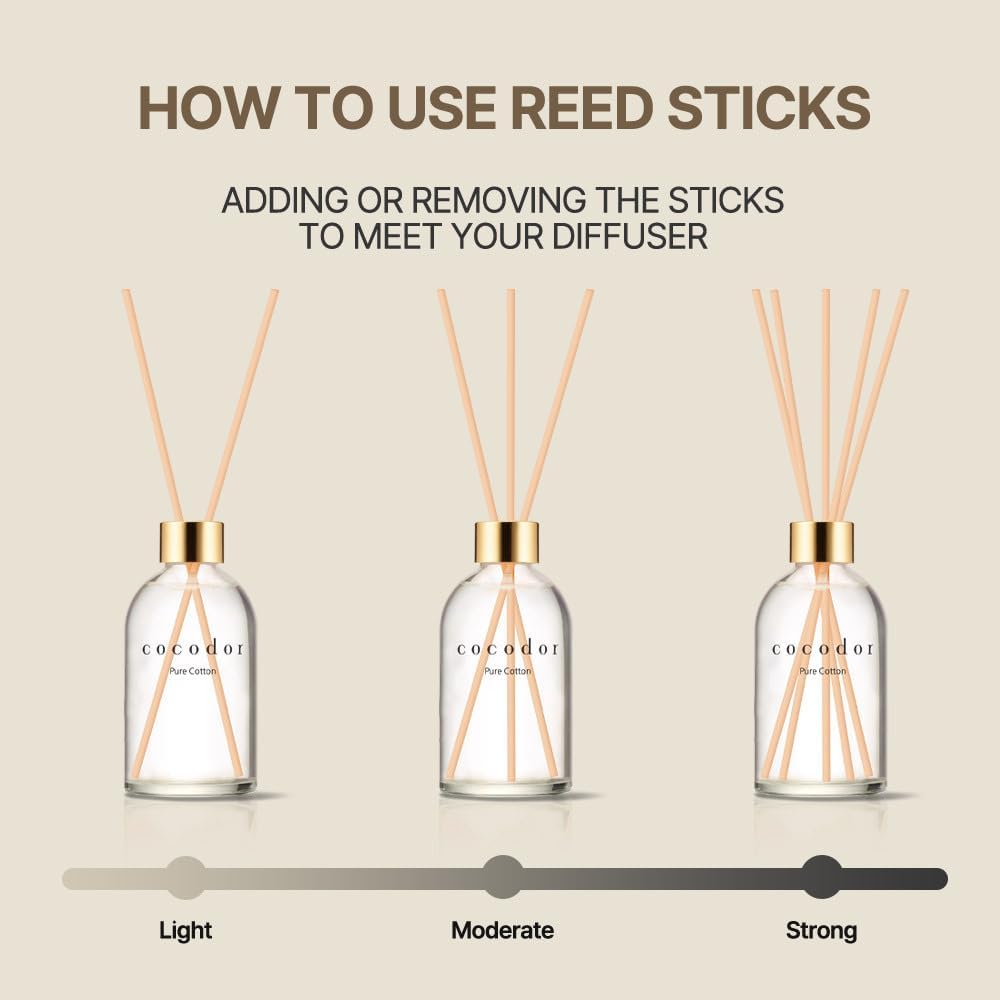 HOW TO USE REED STICKS

ADDING OR REMOVING THE STICKS TO MEET YOUR DIFFUSER

cocodor
Pure Cotton

cocodor
Pure Cotton

cocodor
Pure Cotton

Light

Moderate

Strong