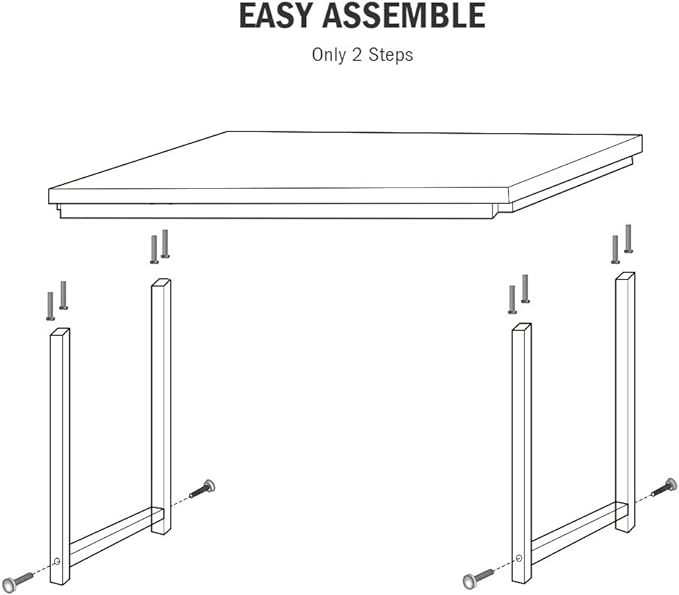 EASY ASSEMBLE

Only 2 Steps