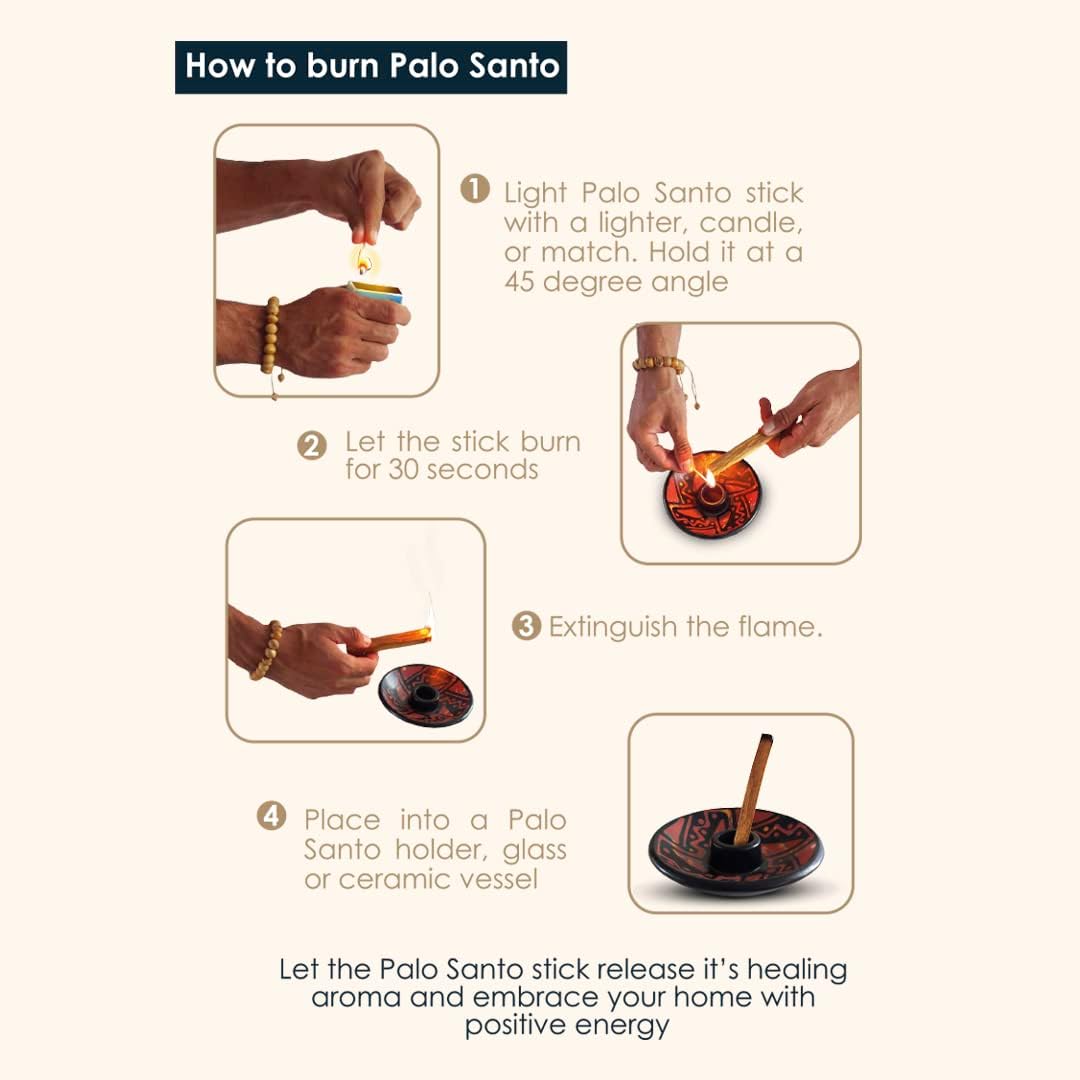 How to burn Palo Santo

1 Light Palo Santo stick with a lighter, candle, or match. Hold it at a 45 degree angle

2 Let the stick burn for 30 seconds

3 Extinguish the flame.

4 Place into a Palo Santo holder, glass or ceramic vessel

Let the Palo Santo stick release it's healing aroma and embrace your home with positive energy