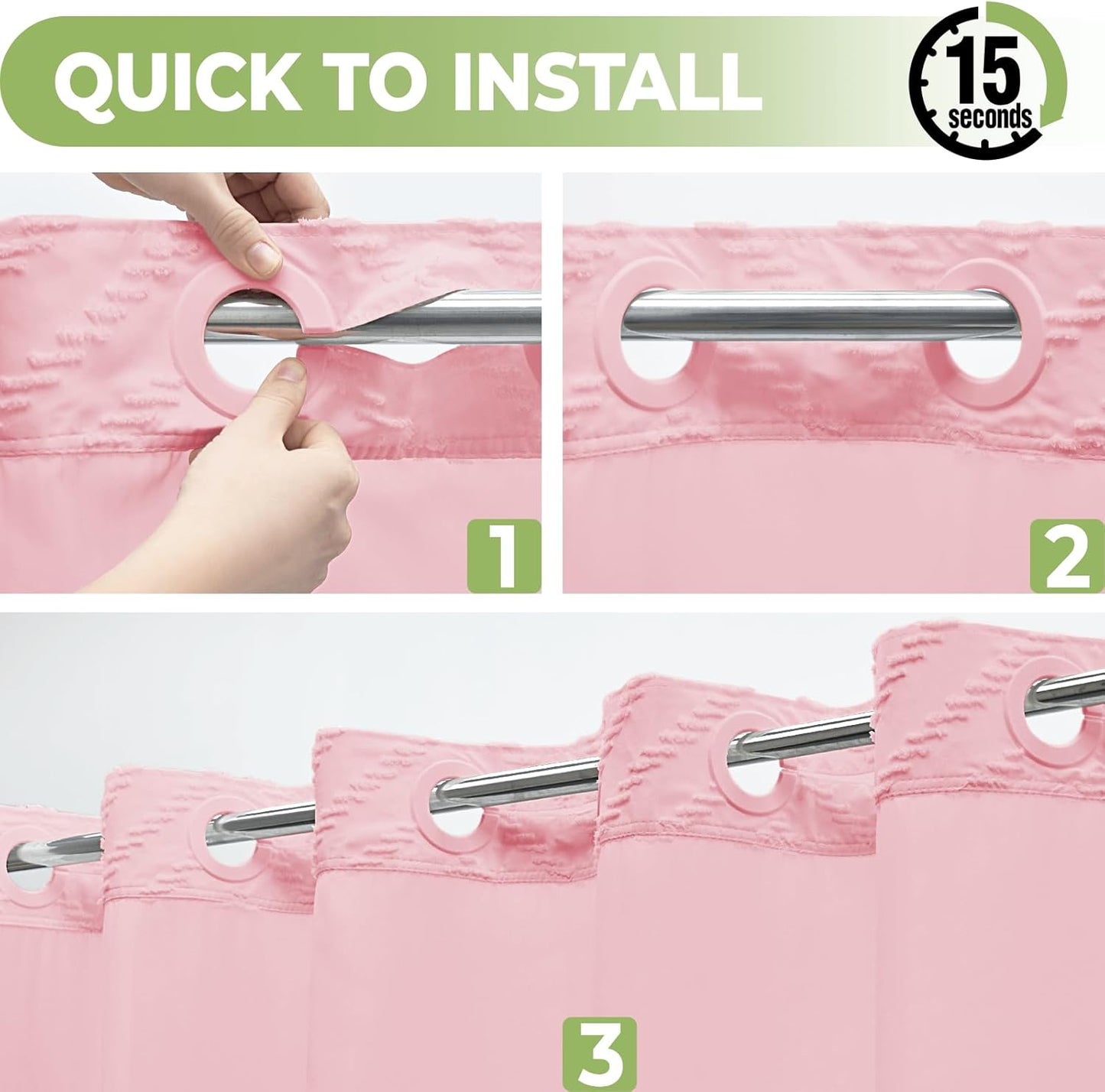 QUICK TO INSTALL

15
seconds

1

2

3