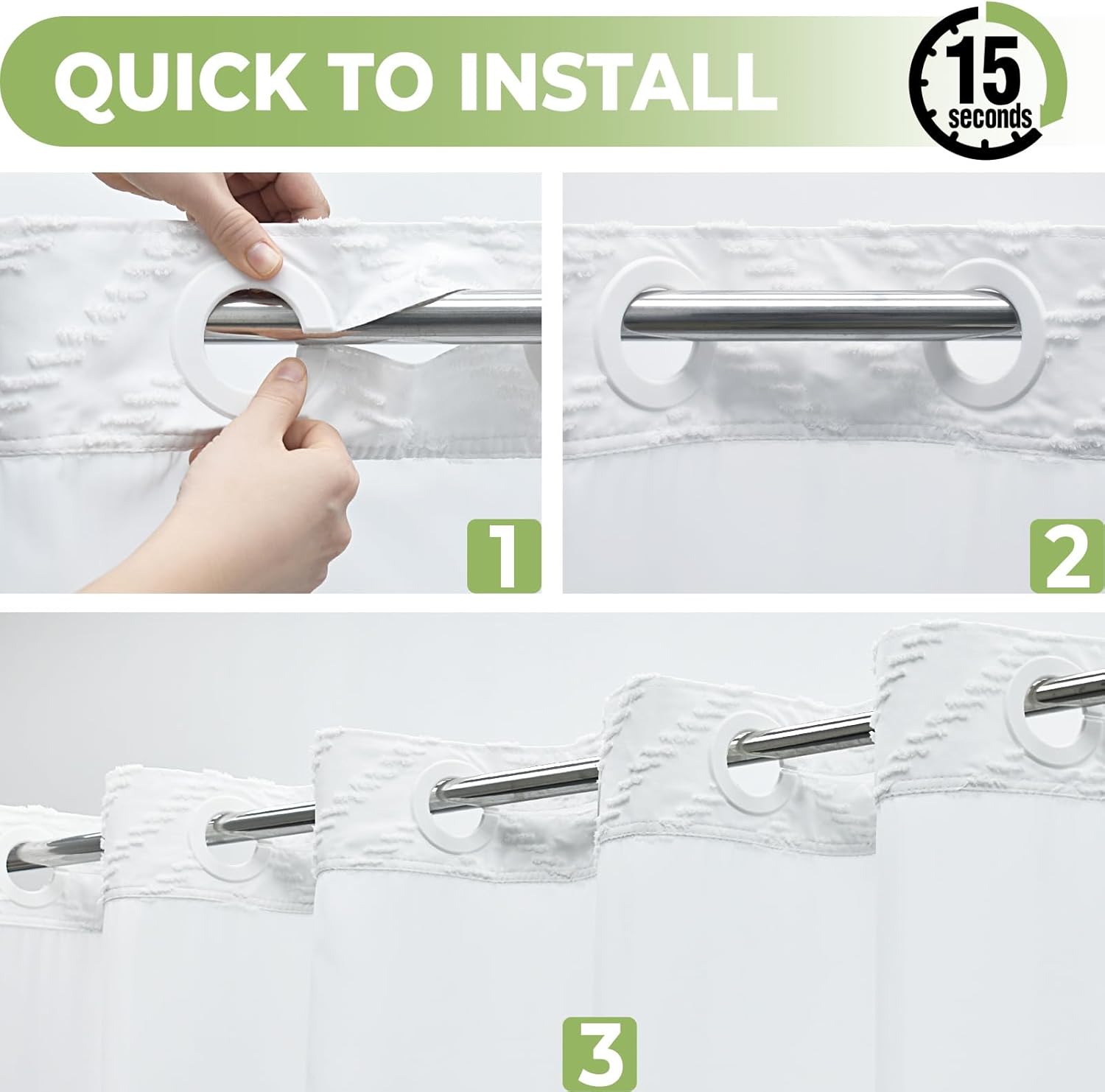 QUICK TO INSTALL

15 seconds

1

2

3