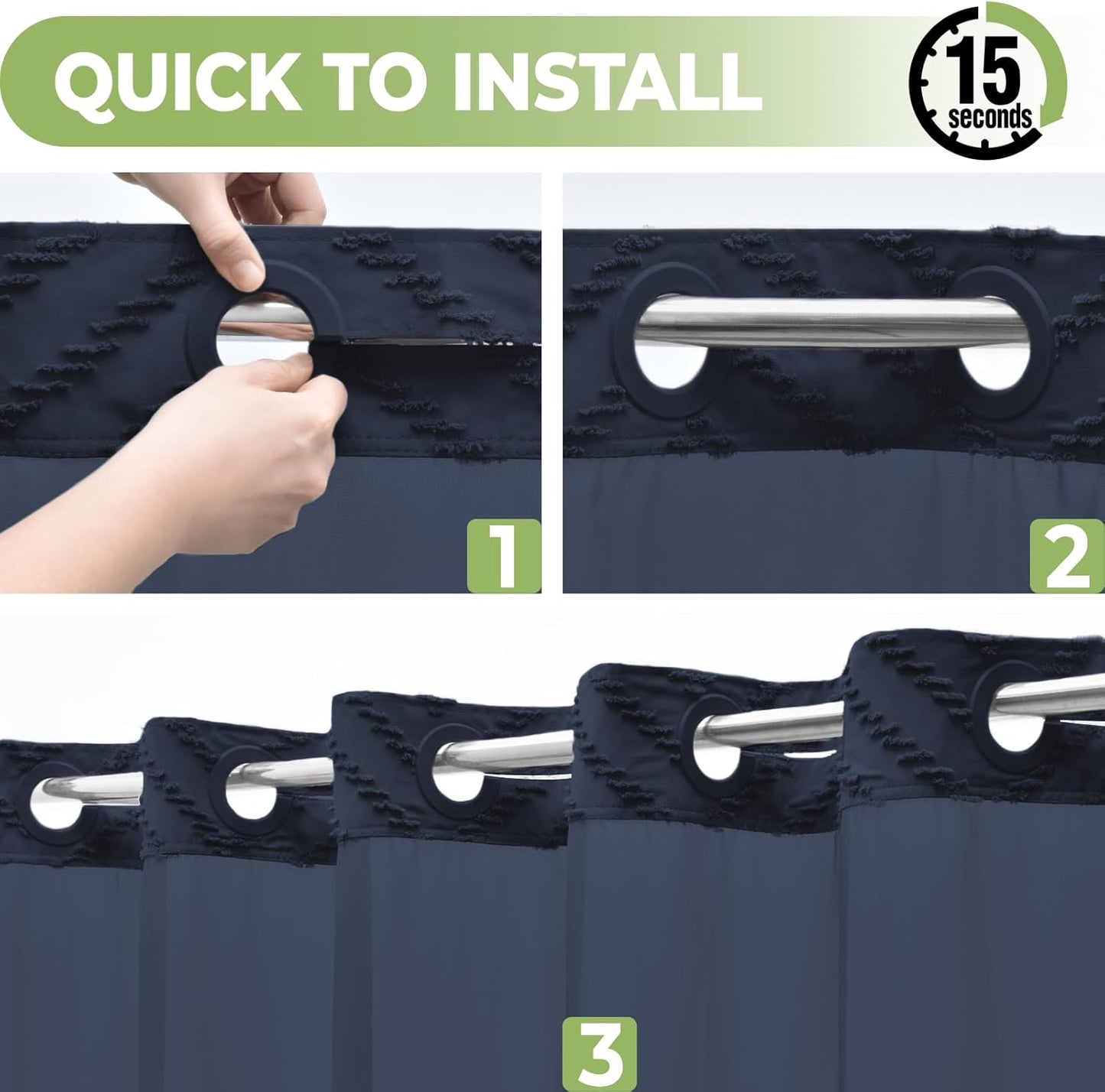 QUICK TO INSTALL

15 seconds

1

2

3