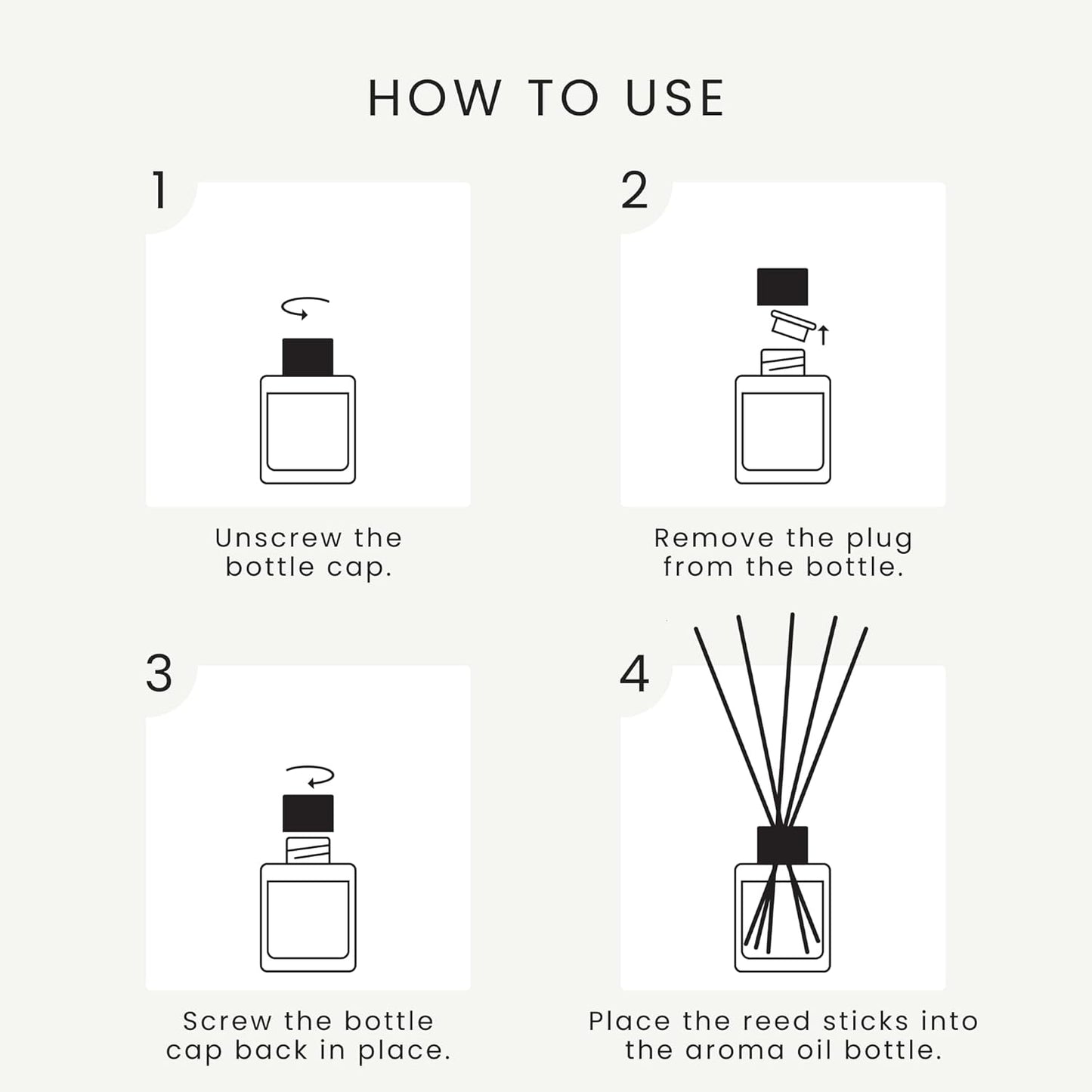 HOW TO USE

1

Unscrew the bottle cap.

2

Remove the plug from the bottle.

3

Screw the bottle cap back in place.

4

Place the reed sticks into the aroma oil bottle.