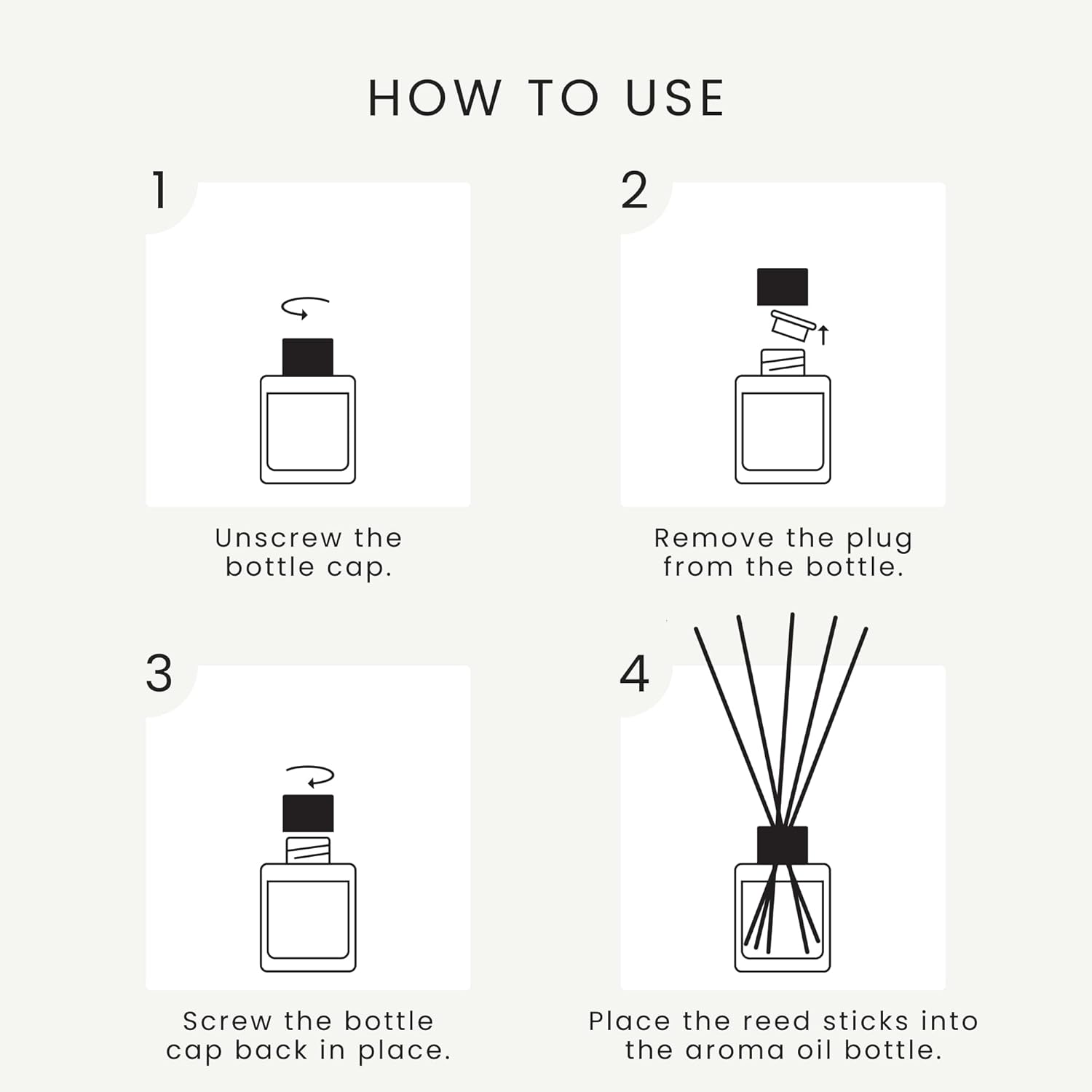 HOW TO USE

1

Unscrew the bottle cap.

2

Remove the plug from the bottle.

3

Screw the bottle cap back in place.

4

Place the reed sticks into the aroma oil bottle.