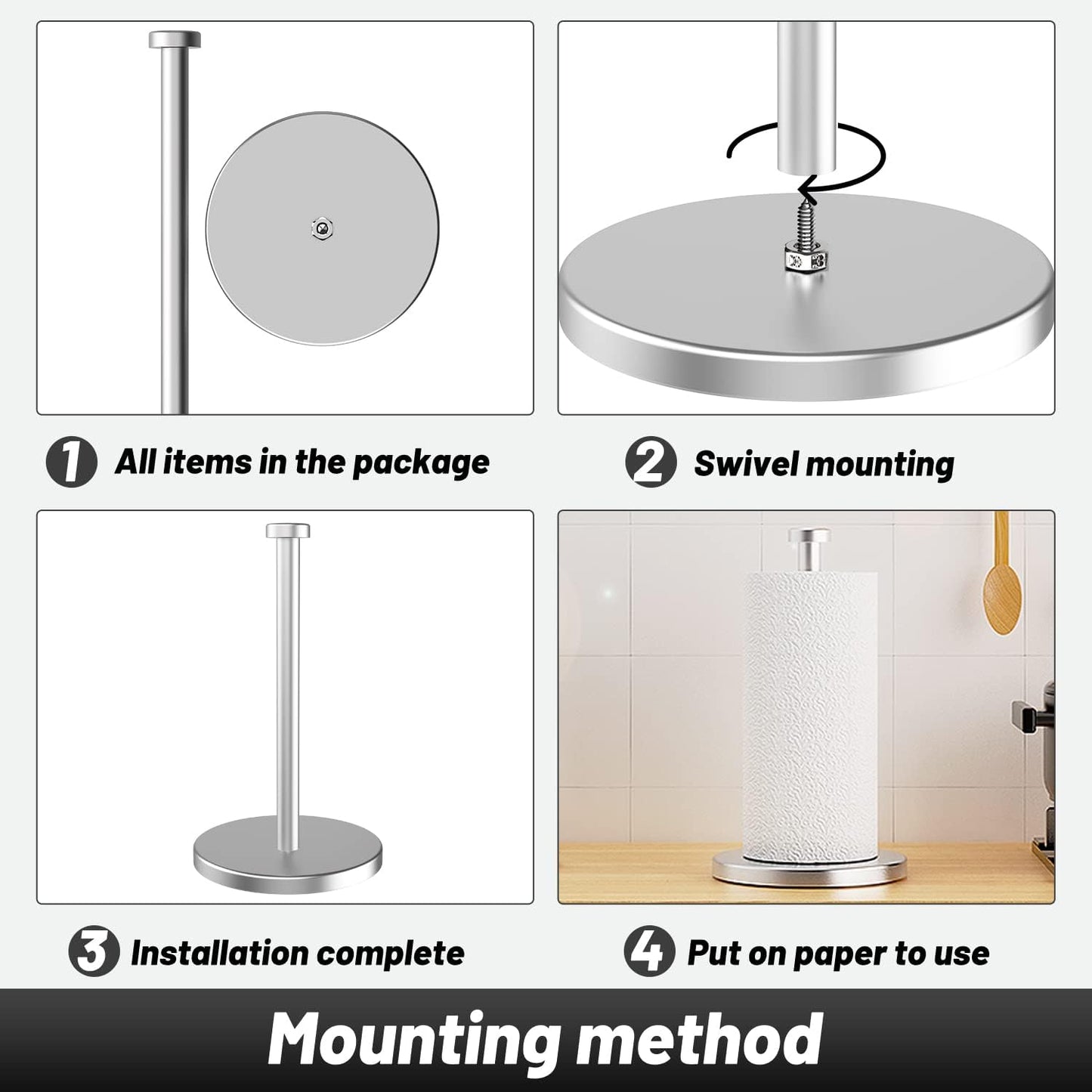 1 All items in the package

2 Swivel mounting

3 Installation complete

4 Put on paper to use

Mounting method