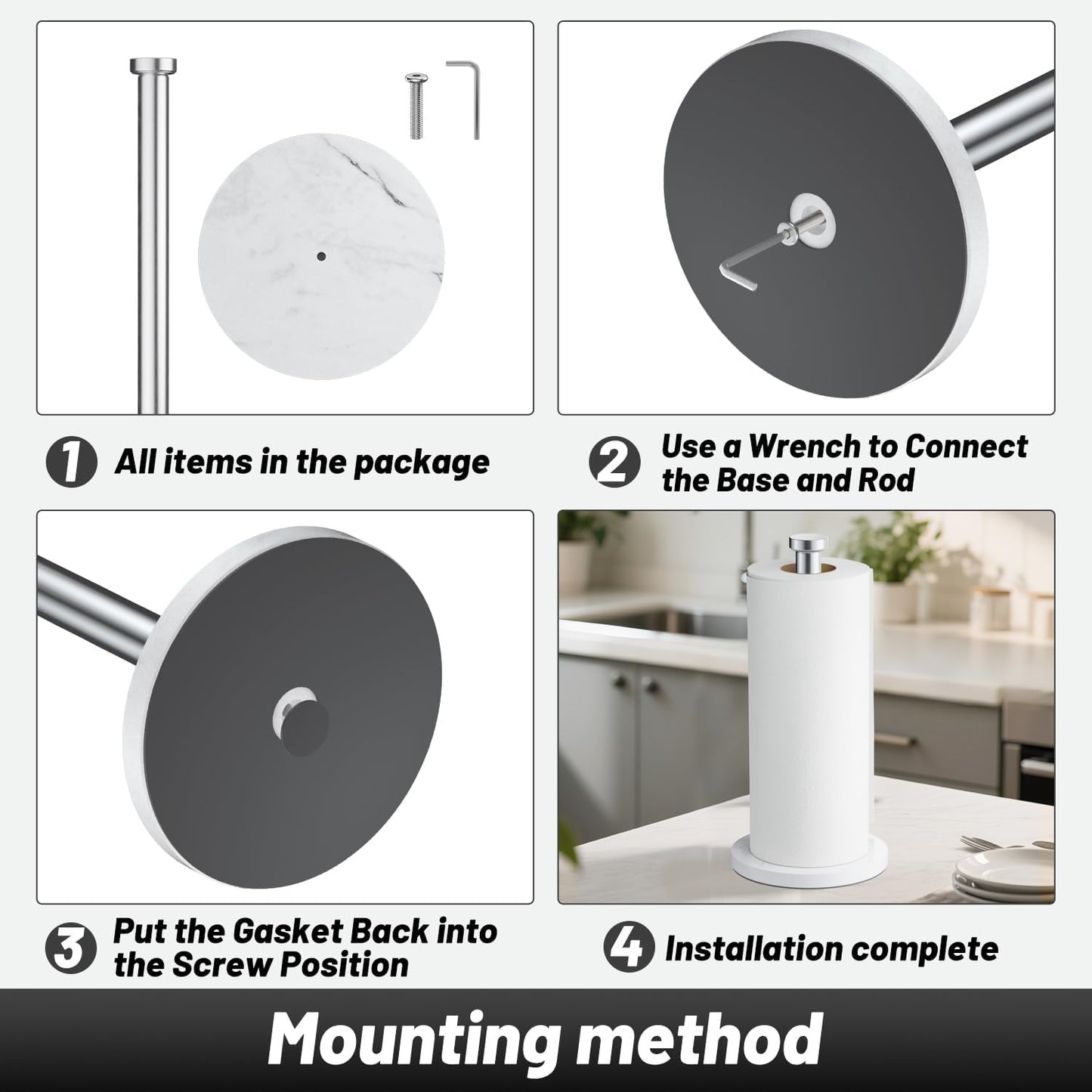 1 All items in the package

2 Use a Wrench to Connect the Base and Rod

3 Put the Gasket Back into the Screw Position

4 Installation complete

Mounting method