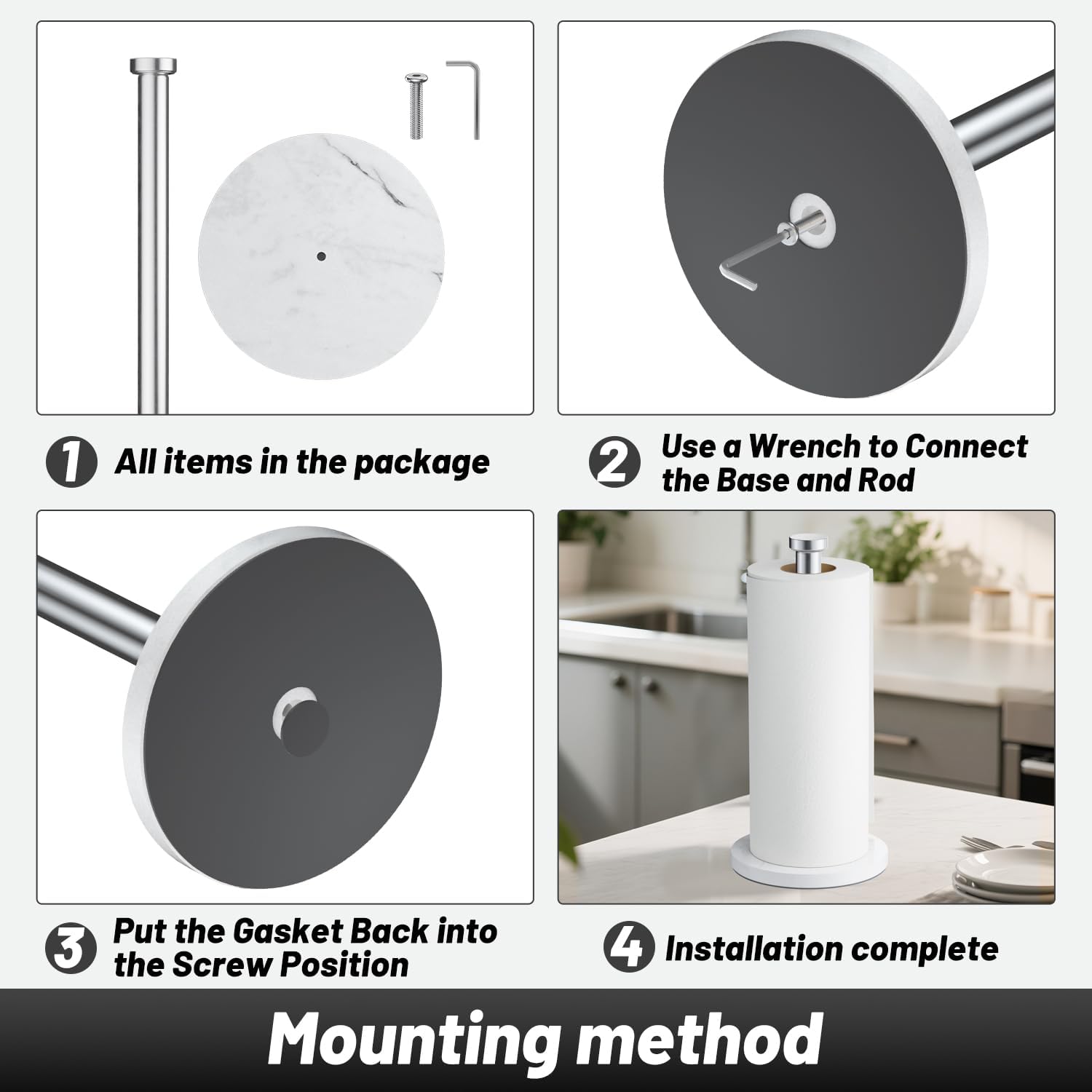 1 All items in the package

2 Use a Wrench to Connect the Base and Rod

3 Put the Gasket Back into the Screw Position

4 Installation complete

Mounting method