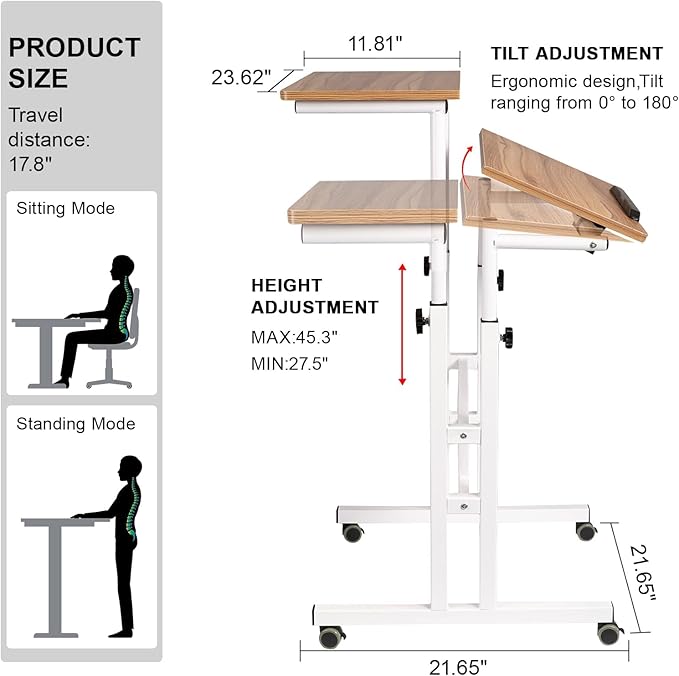 PRODUCT SIZE

Travel distance: 17.8"

Sitting Mode

Standing Mode

11.81"

23.62"

TILT ADJUSTMENT

Ergonomic design,Tilt ranging from 0° to 180°

HEIGHT ADJUSTMENT

MAX:45.3"

MIN:27.5"

21.65"

21.65"