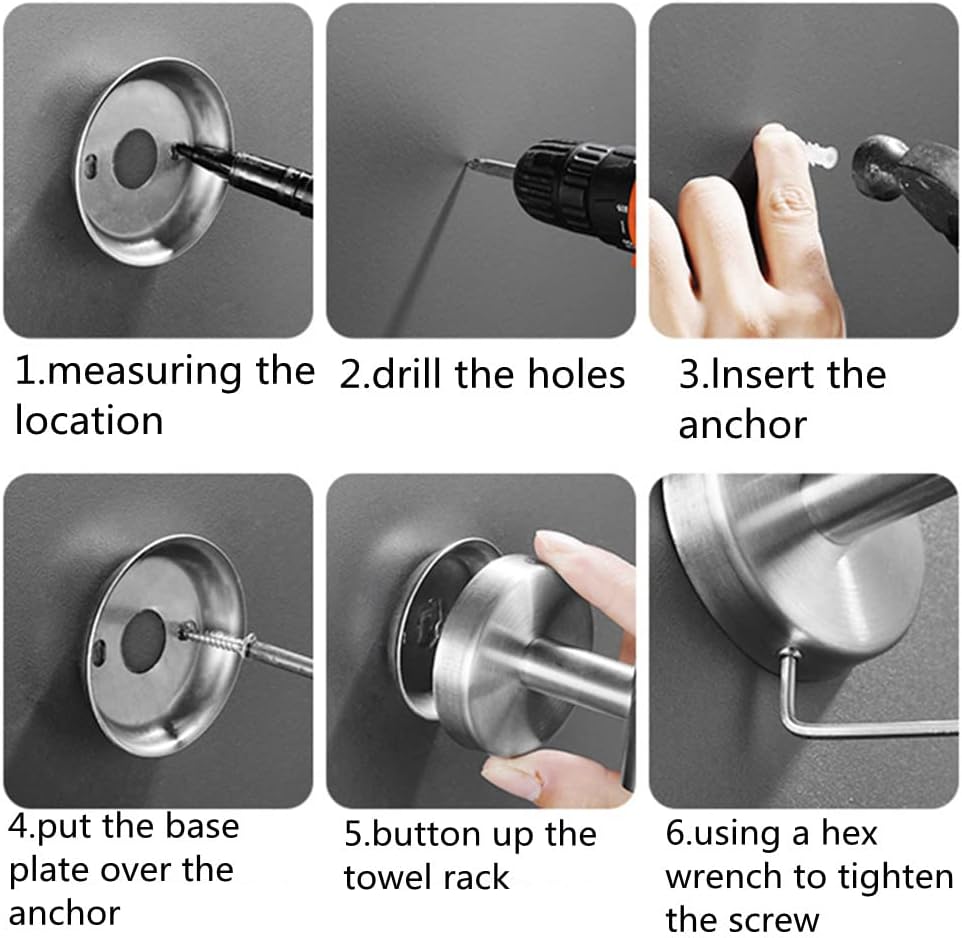 1.measuring the location

2.drill the holes

3.Insert the anchor

4.put the base plate over the anchor

5.button up the towel rack

6.using a hex wrench to tighten the screw