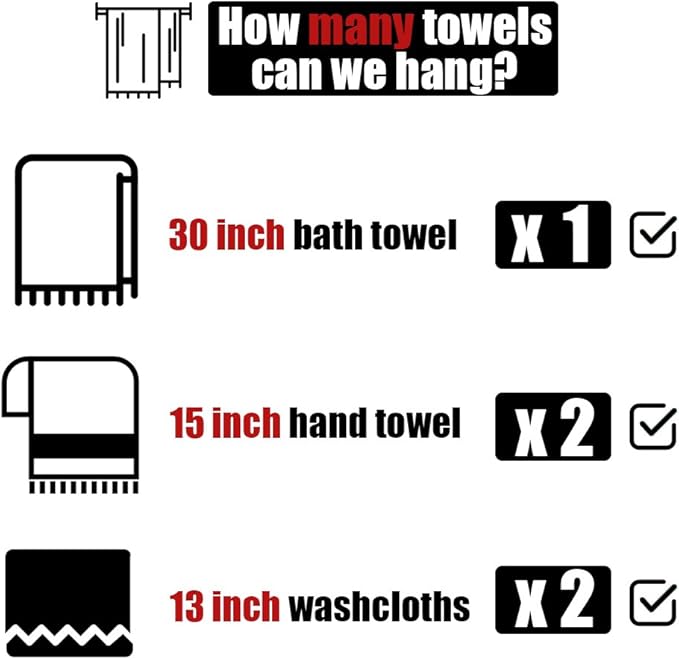 How many towels can we hang?

30 inch bath towel

x 1

15 inch hand towel

x 2

13 inch washcloths

x 2