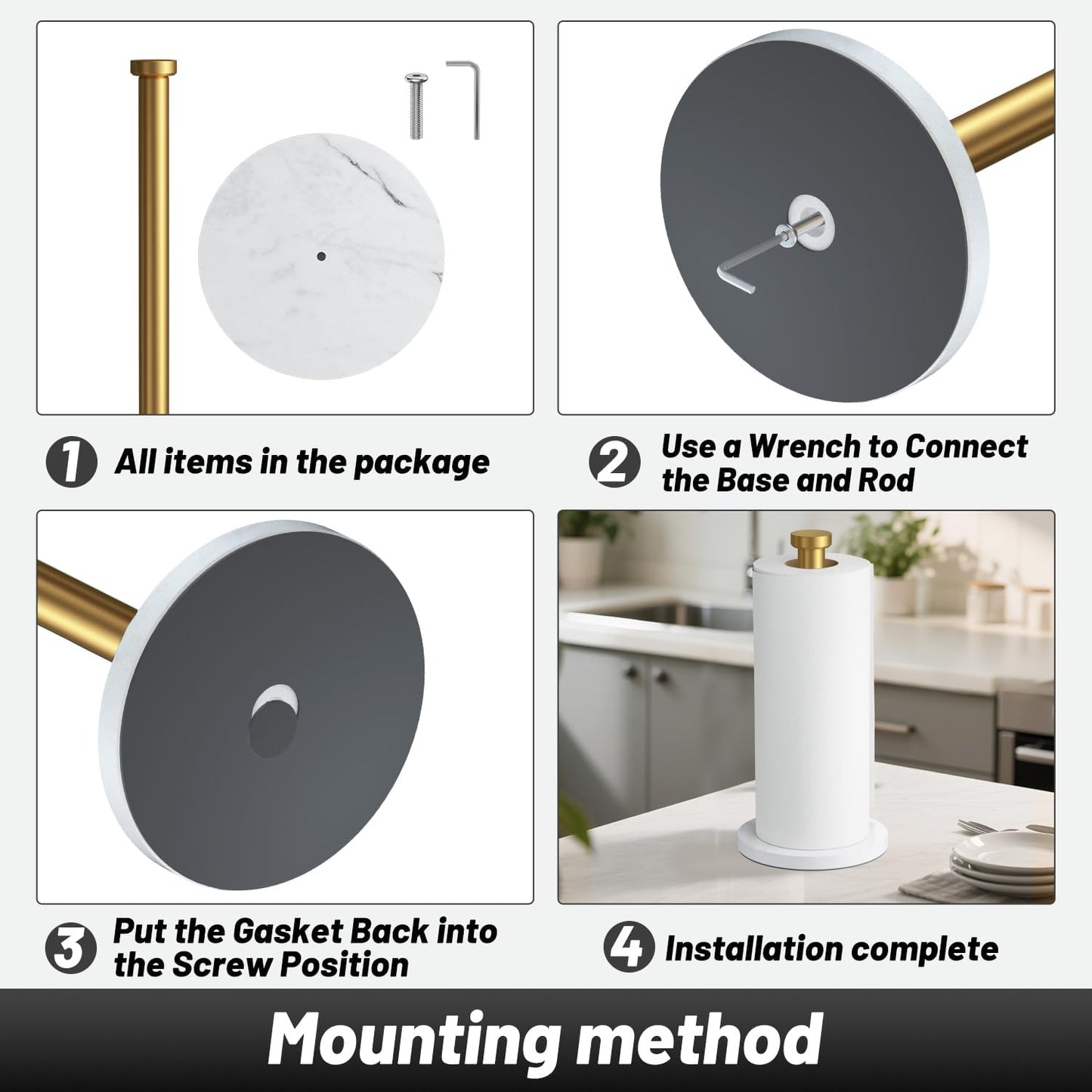 1 All items in the package

2 Use a Wrench to Connect the Base and Rod

3 Put the Gasket Back into the Screw Position

4 Installation complete

Mounting method