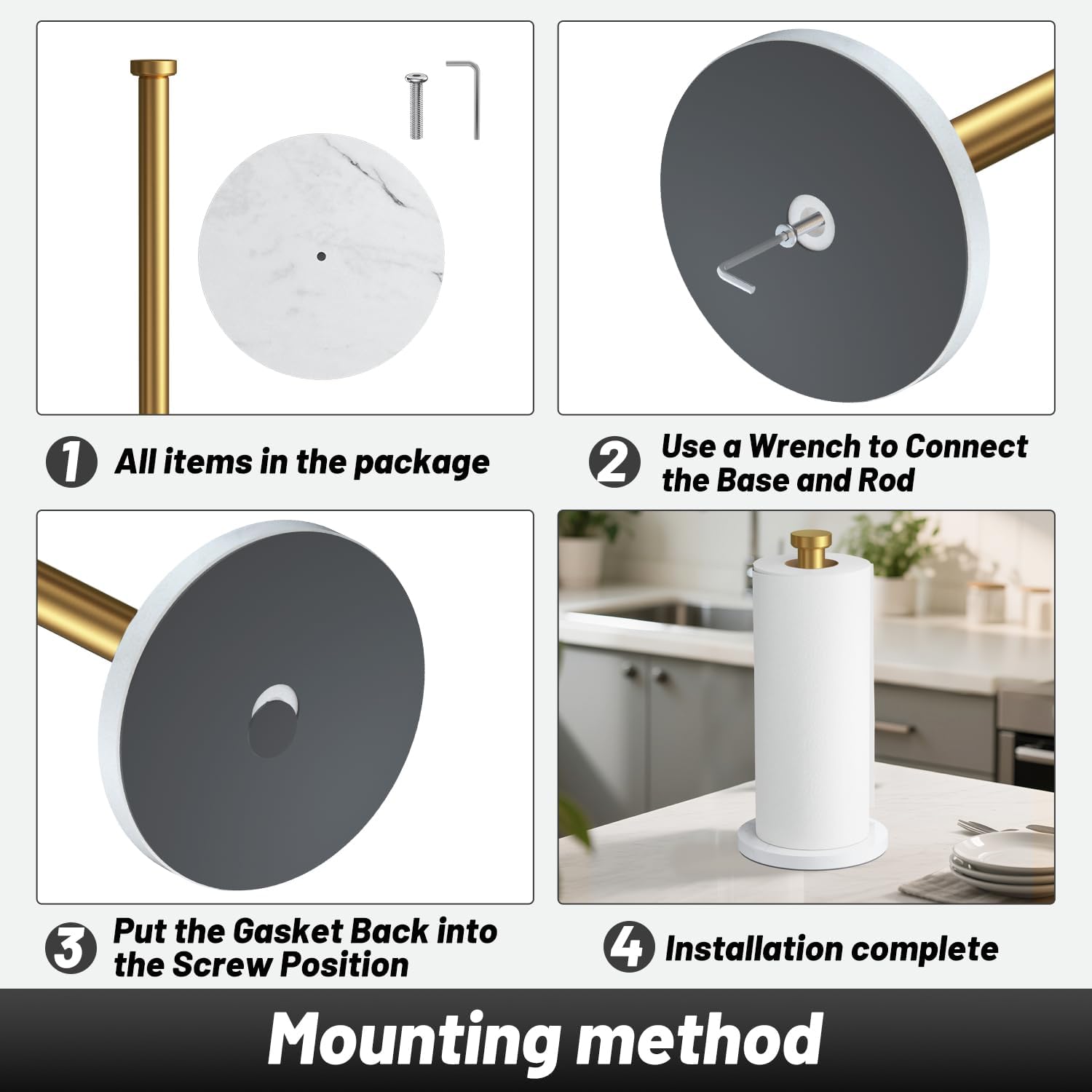 1 All items in the package

2 Use a Wrench to Connect the Base and Rod

3 Put the Gasket Back into the Screw Position

4 Installation complete

Mounting method