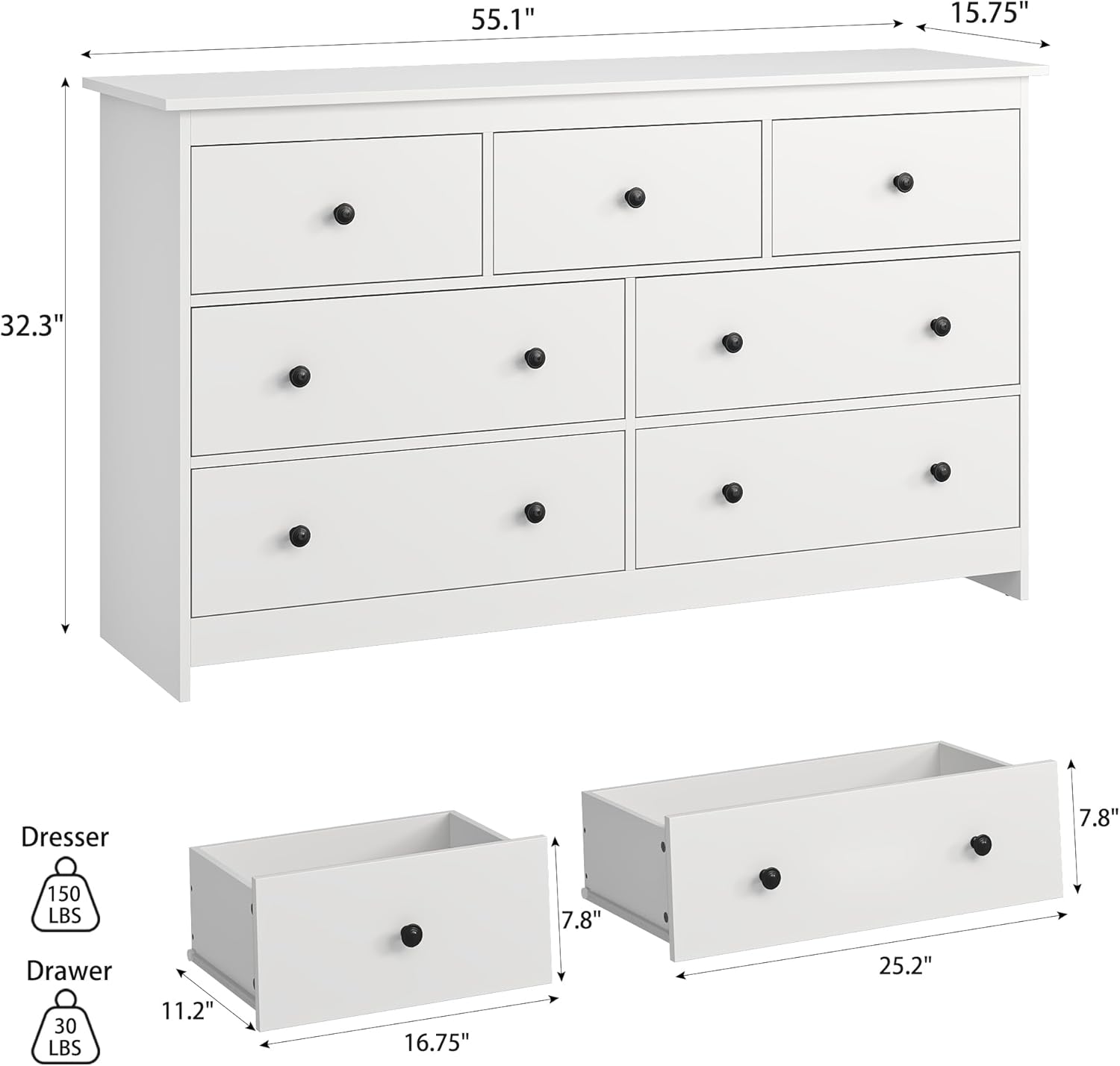 55.1"

15.75"

32.3"

Dresser

150 LBS

Drawer

30 LBS

7.8"

11.2"

16.75"

7.8"

25.2"