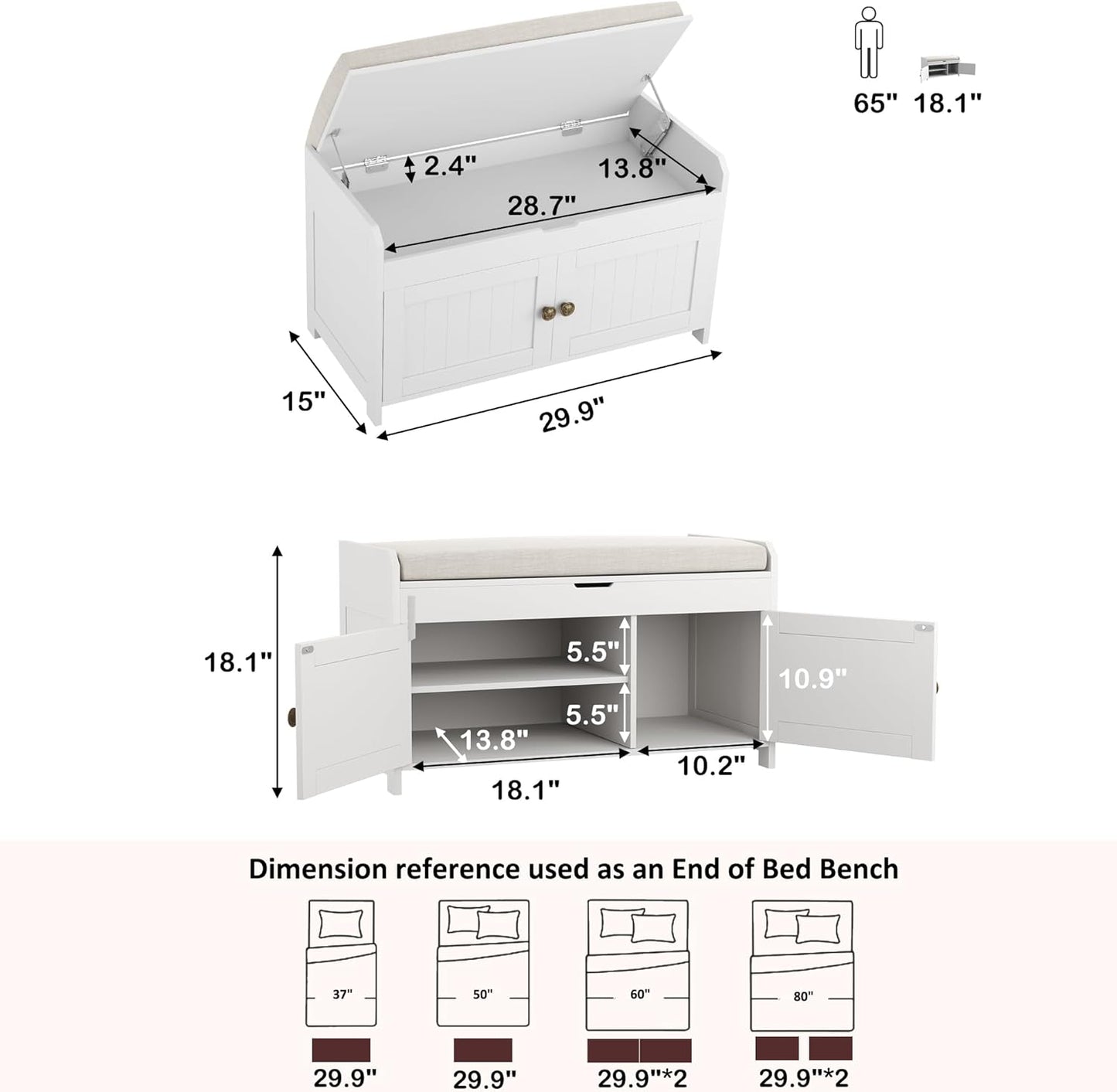 65" 18.1"

2.4"

13.8"

28.7"

15"

29.9"

18.1"

5.5"

5.5"

10.9"

13.8"

18.1"

10.2"

Dimension reference used as an End of Bed Bench

37"

50"

60"

80"

29.9"

29.9"

29.9"*2

29.9"*2