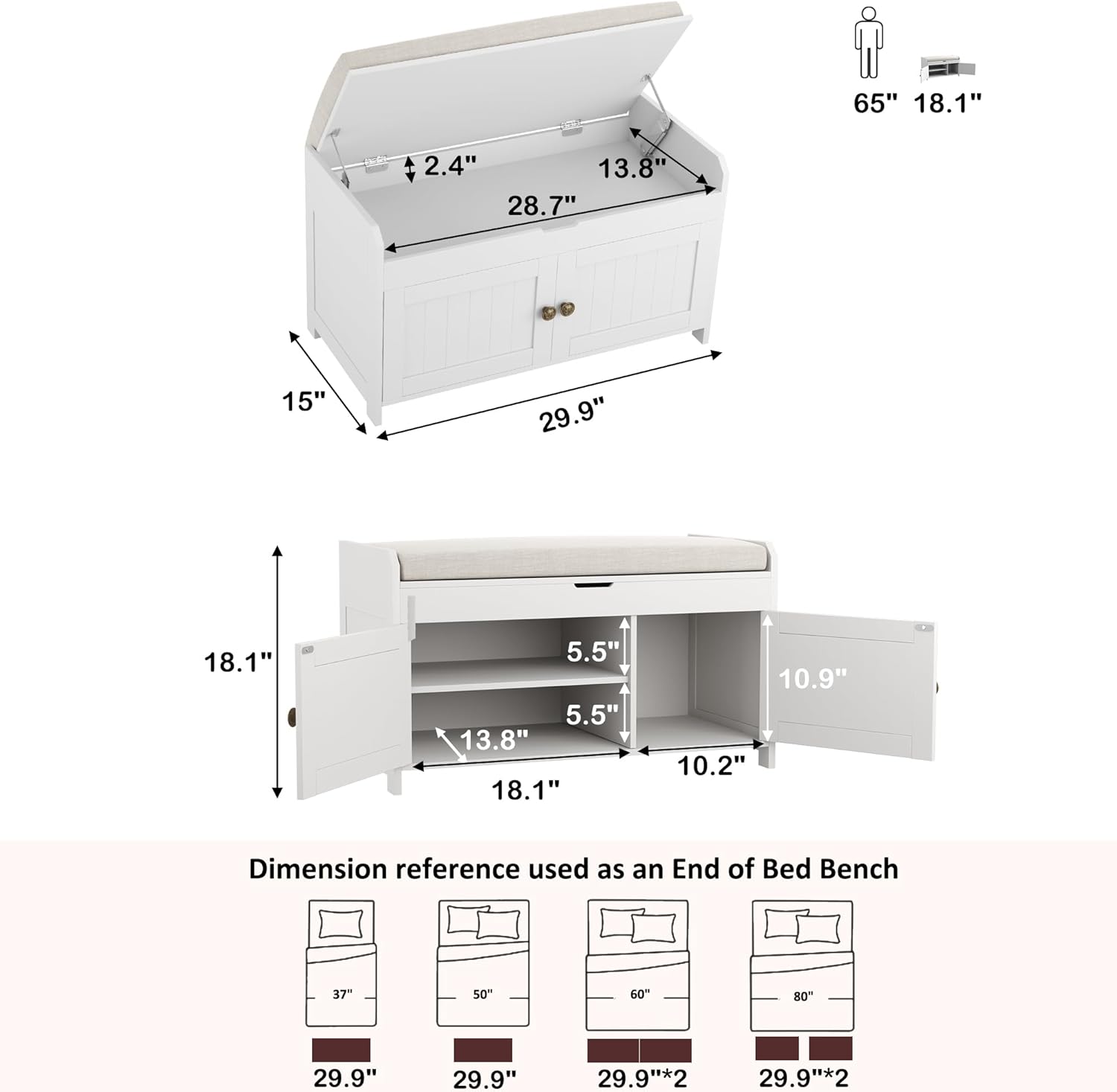 65"
18.1"

2.4"
13.8"
28.7"
15"
29.9"

18.1"
5.5"
5.5"
10.9"
13.8"
18.1"
10.2"

Dimension reference used as an End of Bed Bench

37"
50"
60"
80"

29.9"
29.9"
29.9"*2
29.9"*2