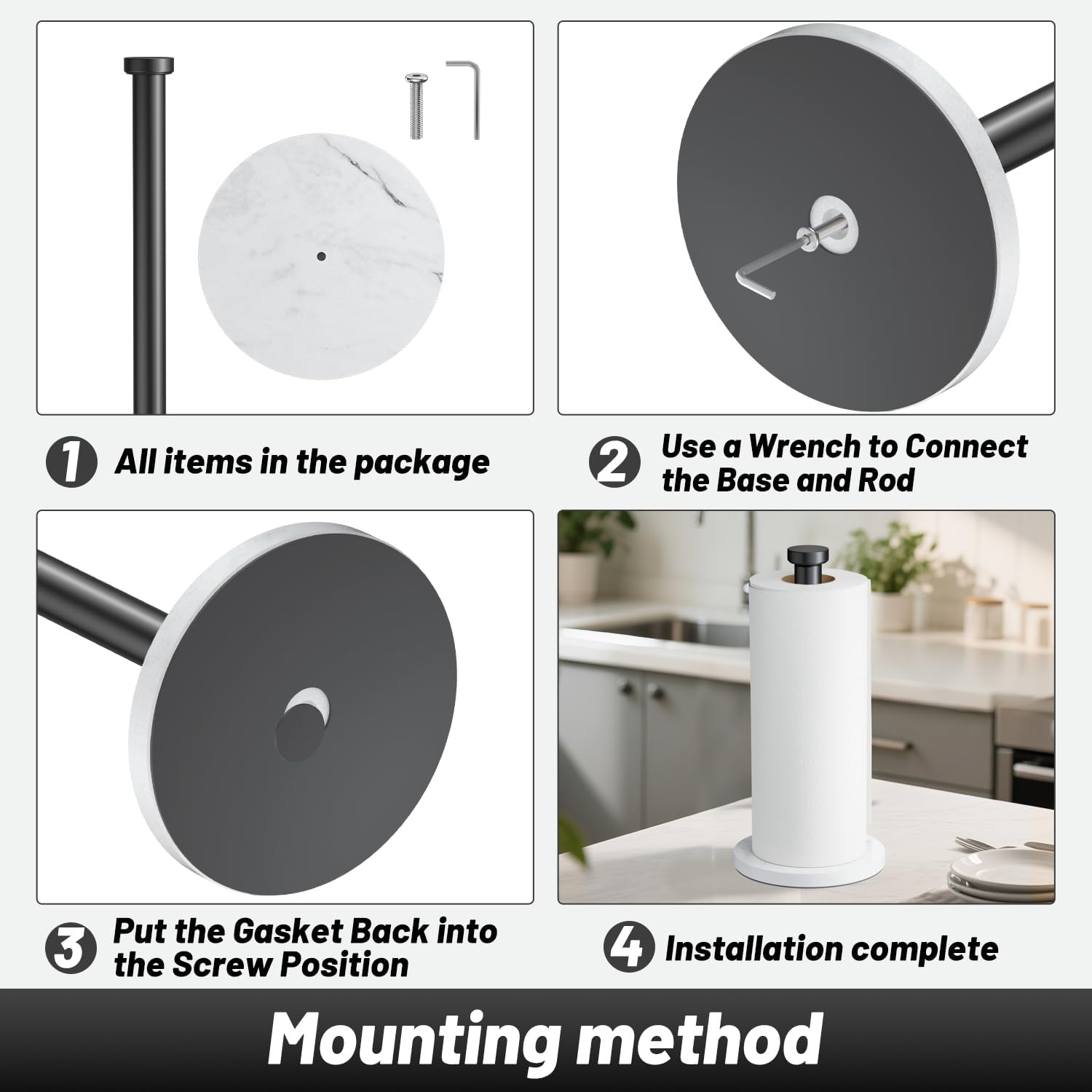 1 All items in the package

2 Use a Wrench to Connect the Base and Rod

3 Put the Gasket Back into the Screw Position

4 Installation complete

Mounting method