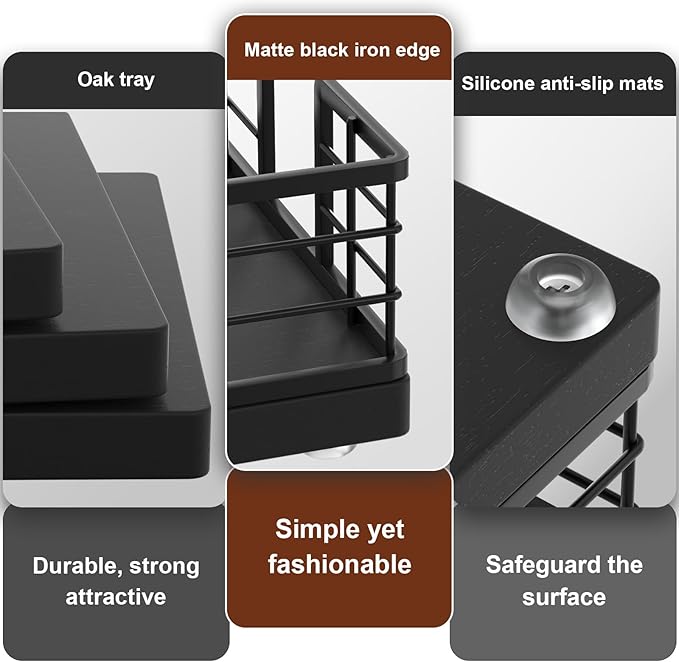 Oak tray

Durable, strong attractive

Matte black iron edge

Simple yet fashionable

Silicone anti-slip mats

Safeguard the surface