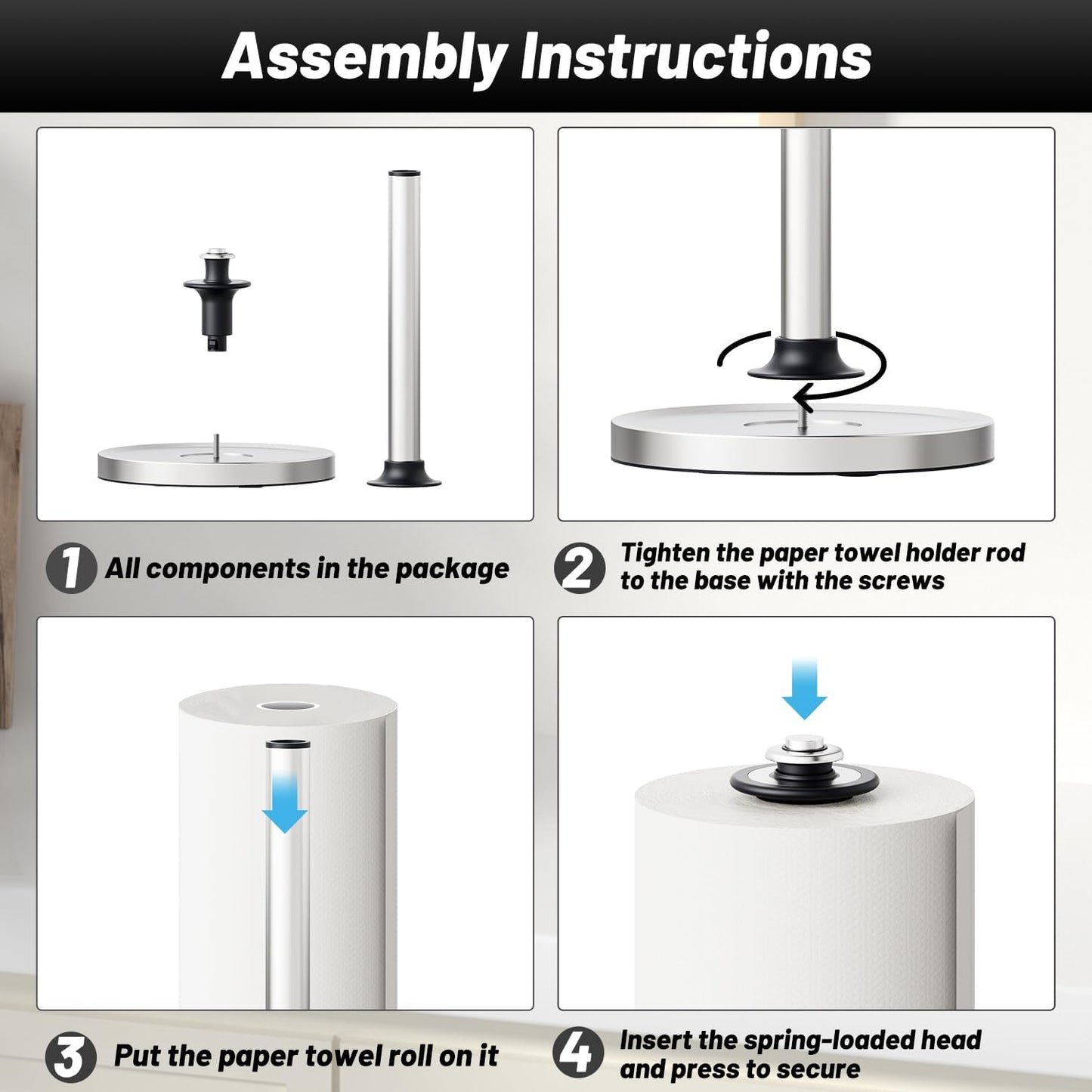 Assembly Instructions

1 All components in the package

2 Tighten the paper towel holder rod to the base with the screws

3 Put the paper towel roll on it

4 Insert the spring-loaded head and press to secure