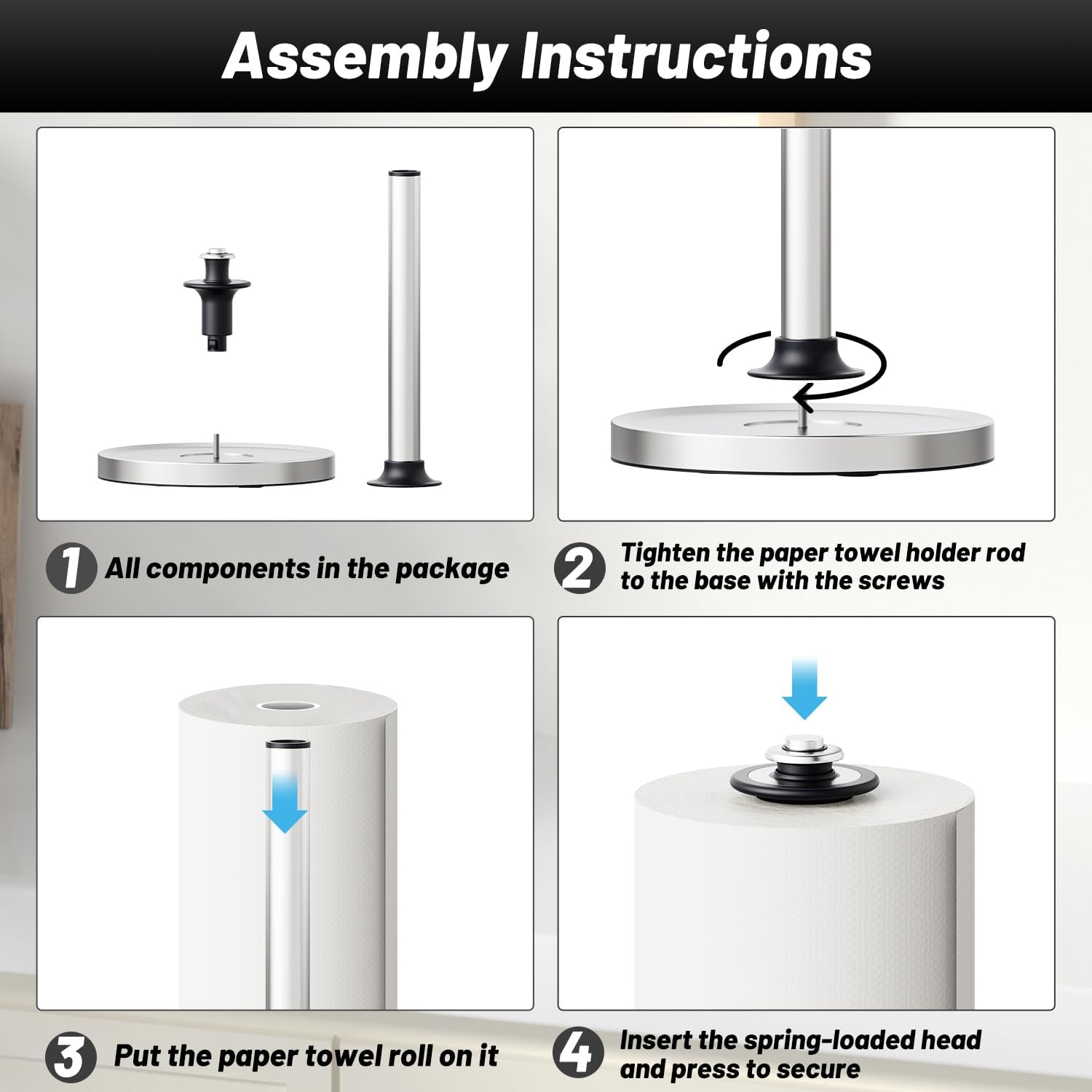 Assembly Instructions

1 All components in the package

2 Tighten the paper towel holder rod to the base with the screws

3 Put the paper towel roll on it

4 Insert the spring-loaded head and press to secure