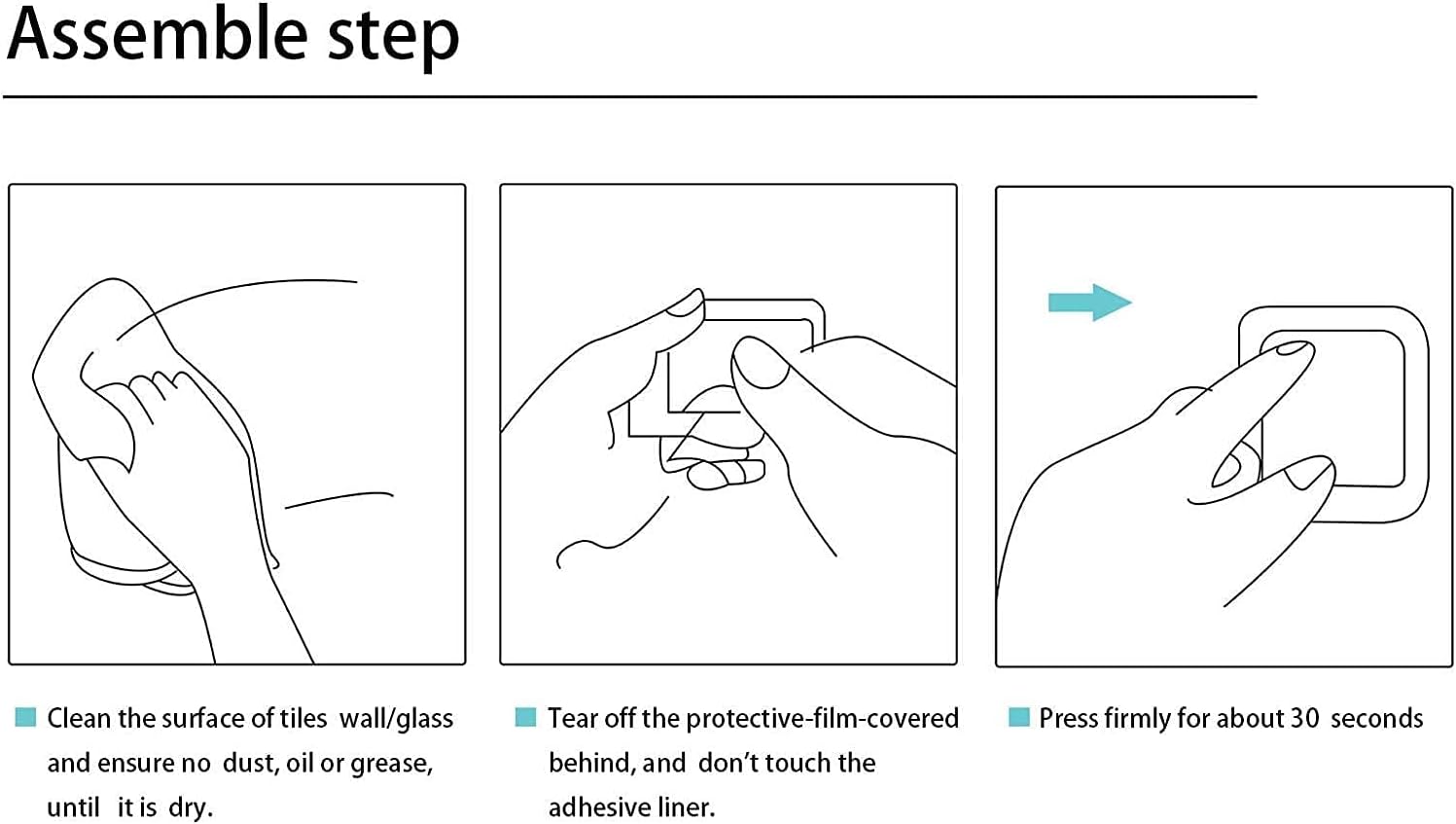 Assemble step

Clean the surface of tiles wall/glass and ensure no dust, oil or grease, until it is dry.

Tear off the protective-film-covered behind, and don't touch the adhesive liner.

Press firmly for about 30 seconds