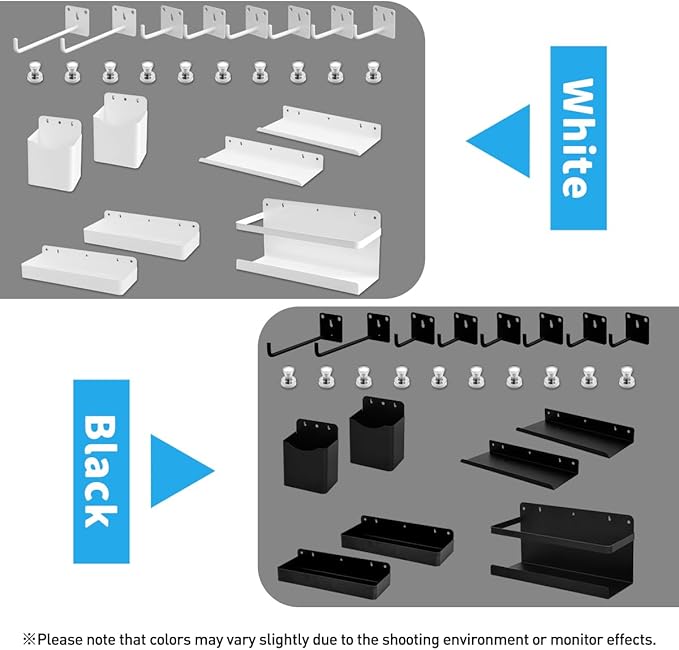 White

Black

※Please note that colors may vary slightly due to the shooting environment or monitor effects.