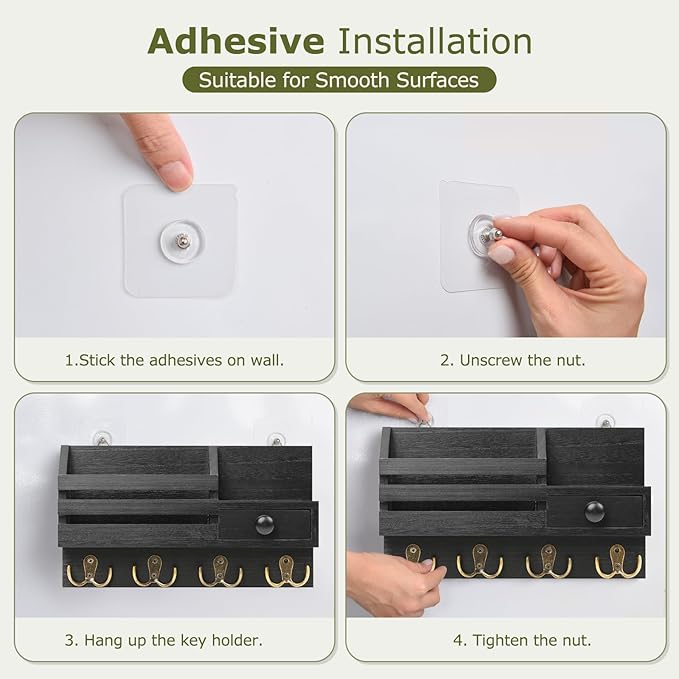 Adhesive Installation

Suitable for Smooth Surfaces

1.Stick the adhesives on wall.

2. Unscrew the nut.

3. Hang up the key holder.

4. Tighten the nut.