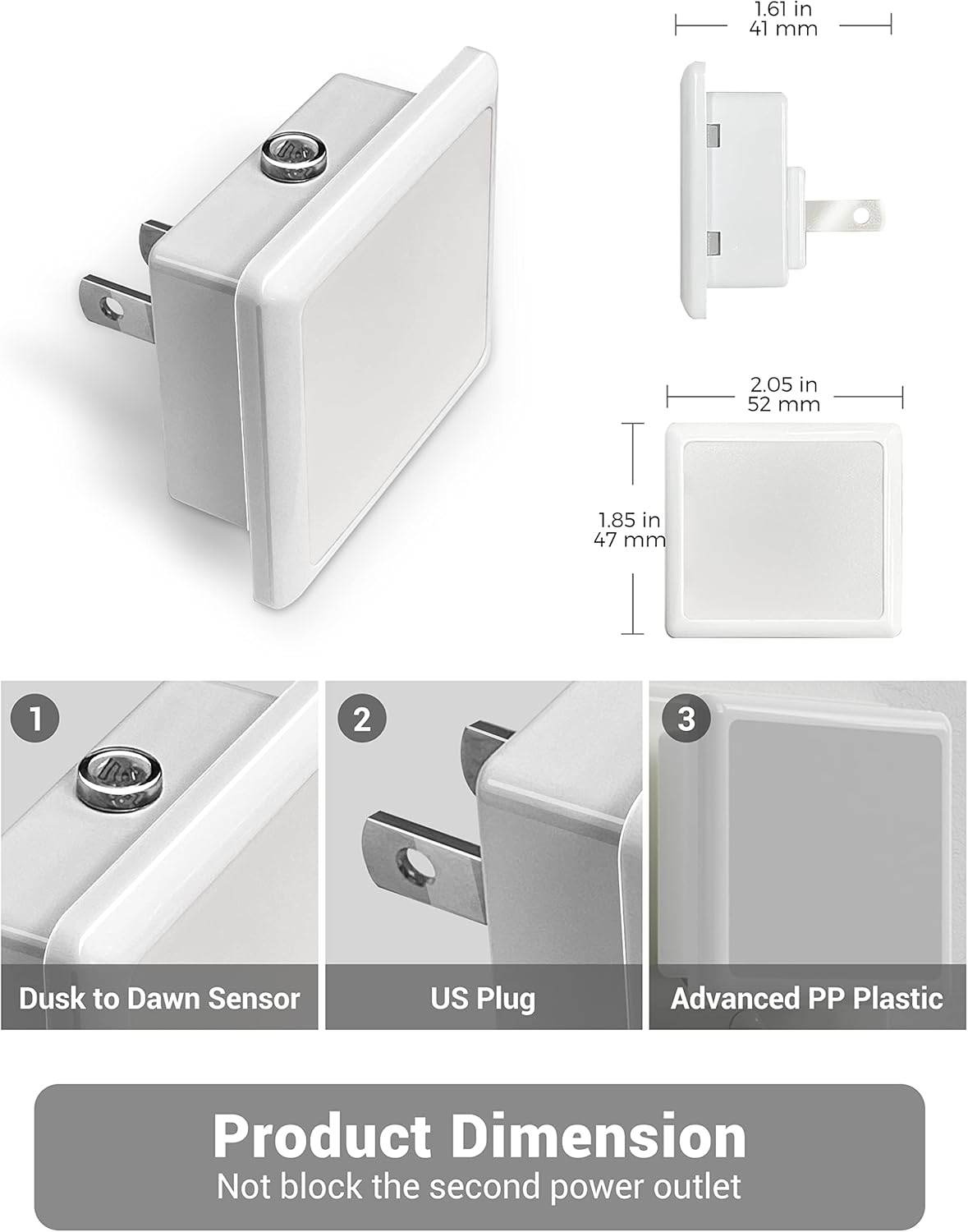 1.61 in
41 mm

2.05 in
52 mm

1.85 in
47 mm

1
Dusk to Dawn Sensor

2
US Plug

3
Advanced PP Plastic

Product Dimension
Not block the second power outlet