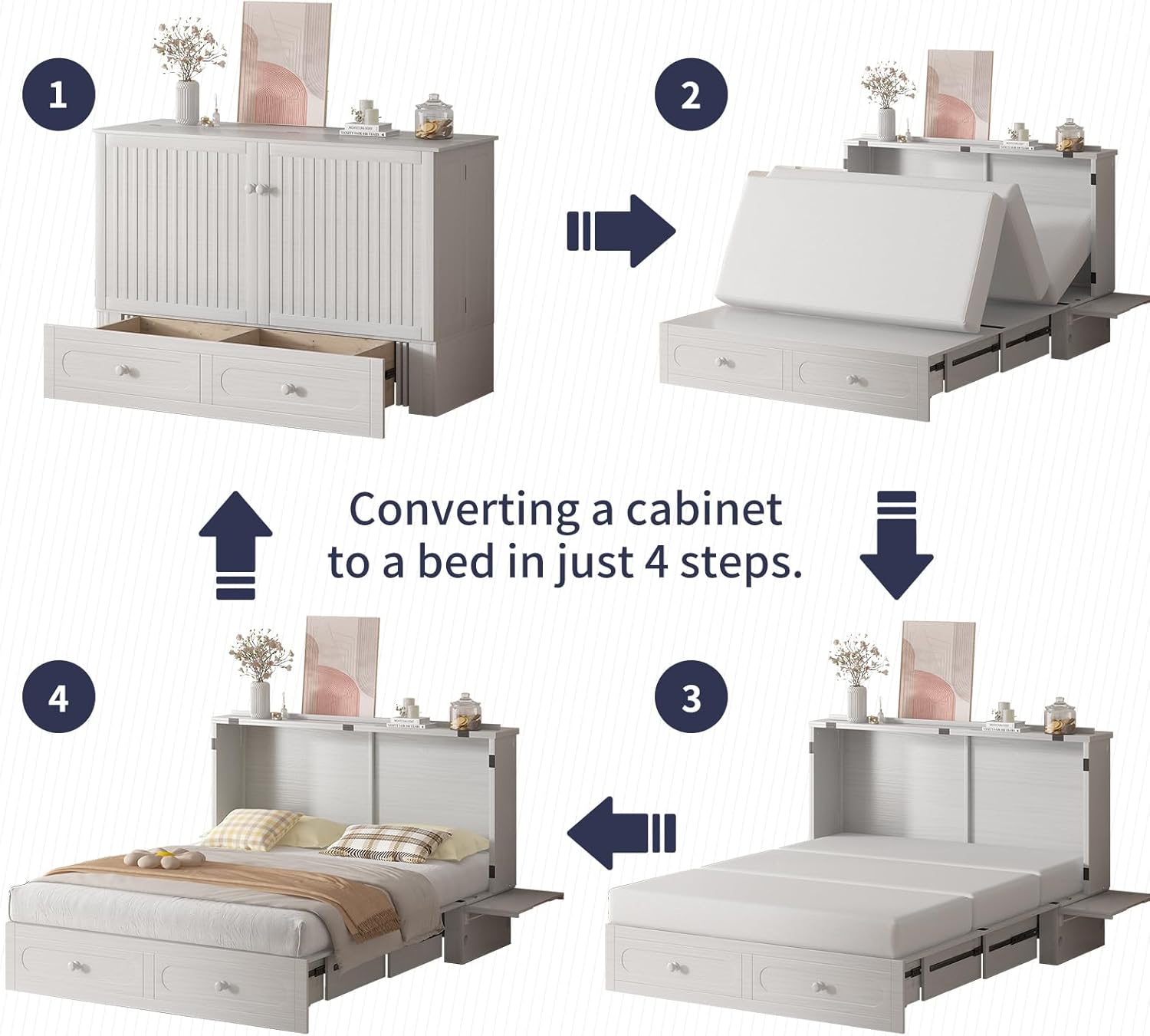 1

2

Converting a cabinet to a bed in just 4 steps.

4

3