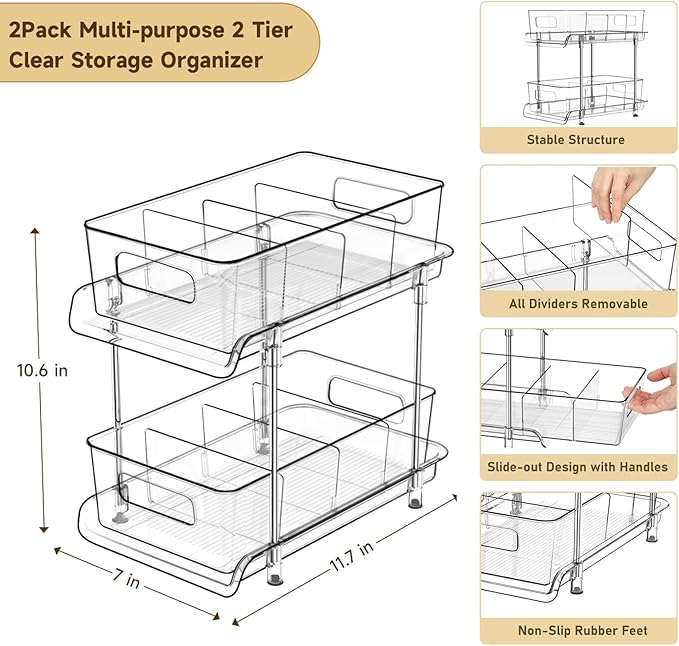 2Pack Multi-purpose 2 Tier Clear Storage Organizer

10.6 in

7 in

11.7 in

Stable Structure

All Dividers Removable

Slide-out Design with Handles

Non-Slip Rubber Feet