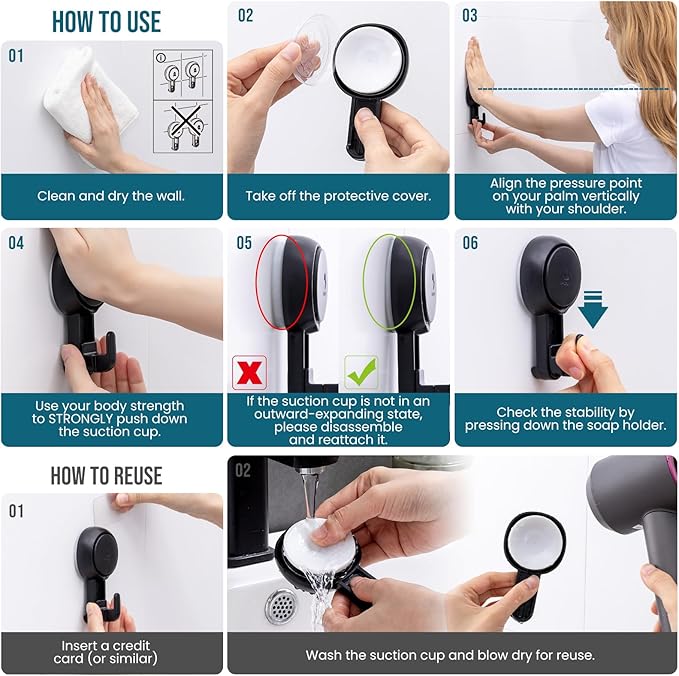 HOW TO USE

01

Clean and dry the wall.

02

Take off the protective cover.

03

Align the pressure point on your palm vertically with your shoulder.

04

Use your body strength to STRONGLY push down the suction cup.

05

If the suction cup is not in an outward-expanding state, please disassemble and reattach it.

06

Check the stability by pressing down the soap holder.

HOW TO REUSE

01

Insert a credit card (or similar)

02

Wash the suction cup and blow dry for reuse.