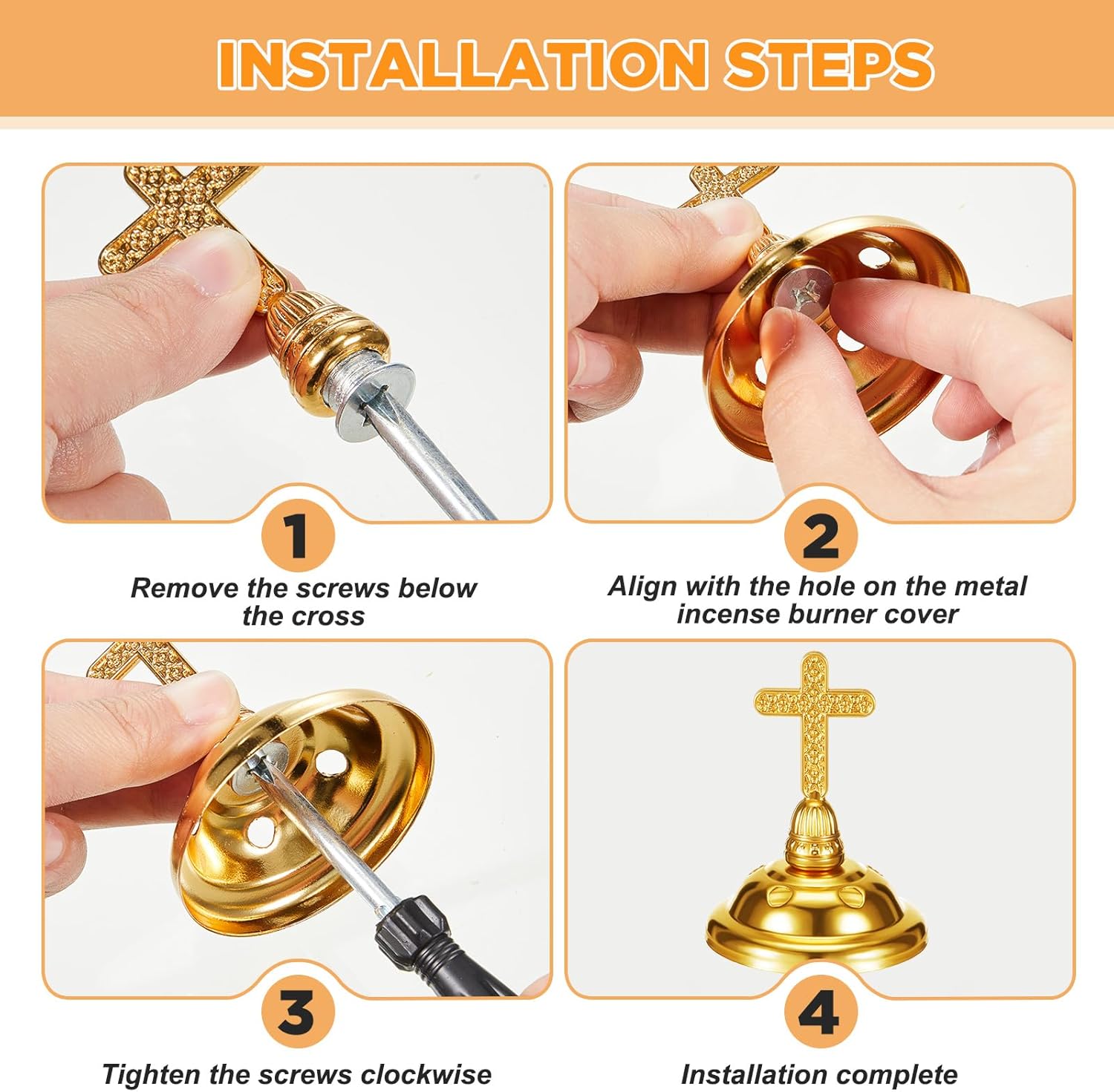 INSTALLATION STEPS

1

Remove the screws below the cross

2

Align with the hole on the metal incense burner cover

3

Tighten the screws clockwise

4

Installation complete