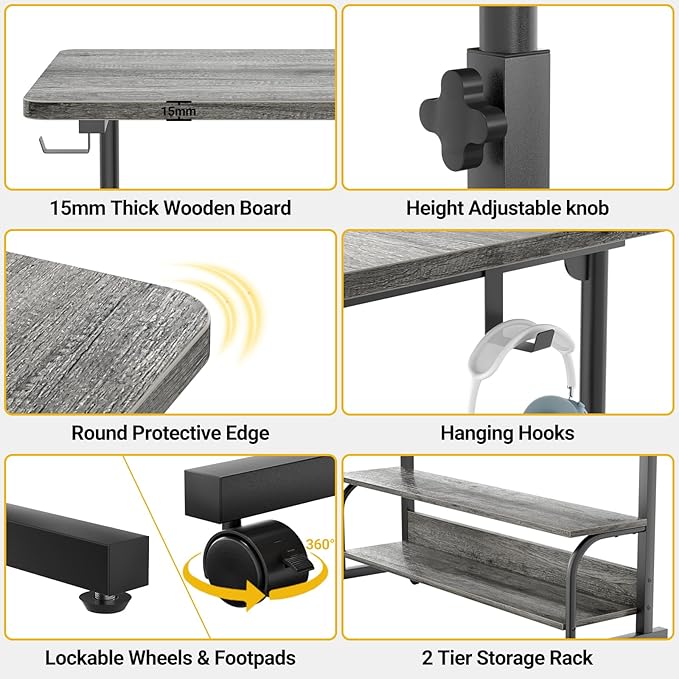 15mm

15mm Thick Wooden Board

Height Adjustable knob

Round Protective Edge

Hanging Hooks

360°

Lockable Wheels & Footpads

2 Tier Storage Rack